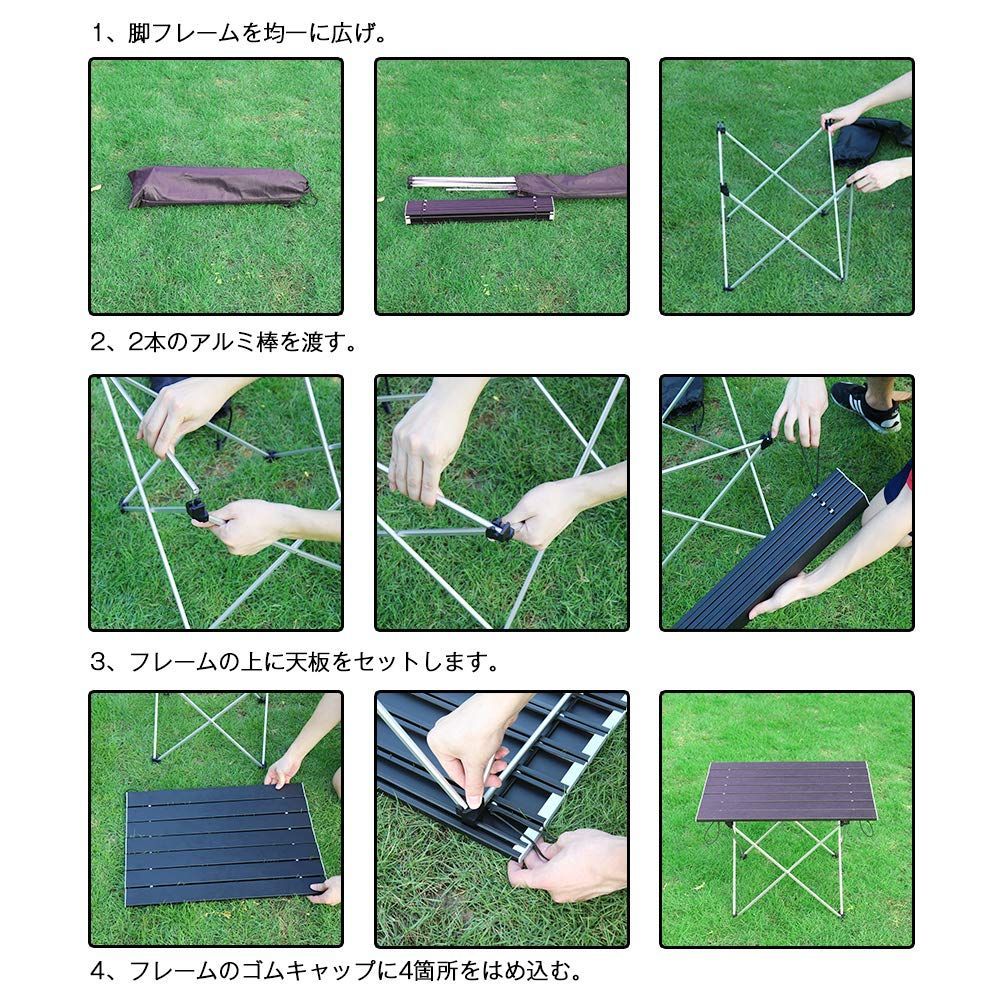 1、脚フレームを均一に広げ。

2、2本のアルミ棒を渡す。

3、フレームの上に天板をセットします。

4、フレームのゴムキャップに4箇所をはめ込む。