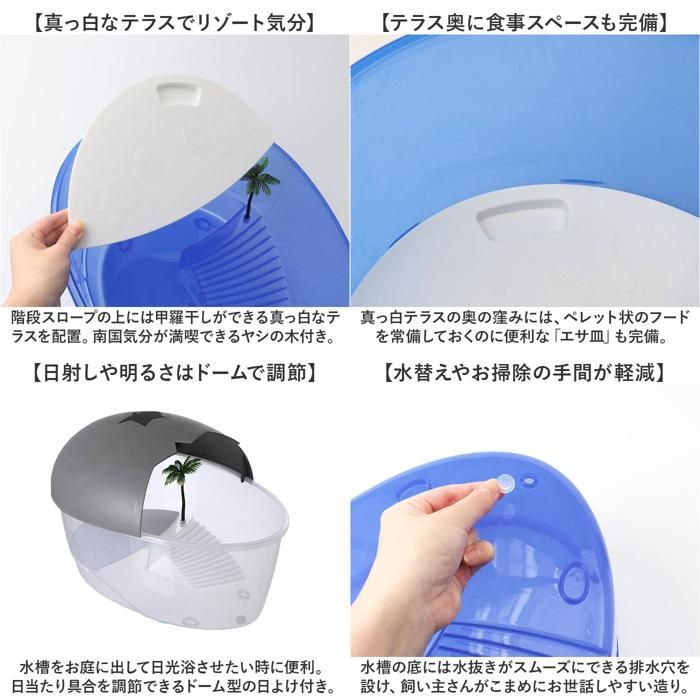 【真っ白なテラスでリゾート気分】

階段スロープの上には甲羅干しができる真っ白なテラスを配置。南国気分が満喫できるヤシの木付き。

【テラス奥に食事スペースも完備】

真っ白テラスの奥の窪みには、ペレット状のフードを常備しておくのに便利な「エサ皿」も完備。

【日射しや明るさはドームで調節】

水槽をお庭に出して日光浴させたい時に便利。日当たり具合を調節できるドーム型の日よけ付き。

【水替えやお掃除の手間が軽減】

水槽の底には水抜きがスムーズにできる排水穴を設け、飼い主さんがこまめにお世話しやすい造り。