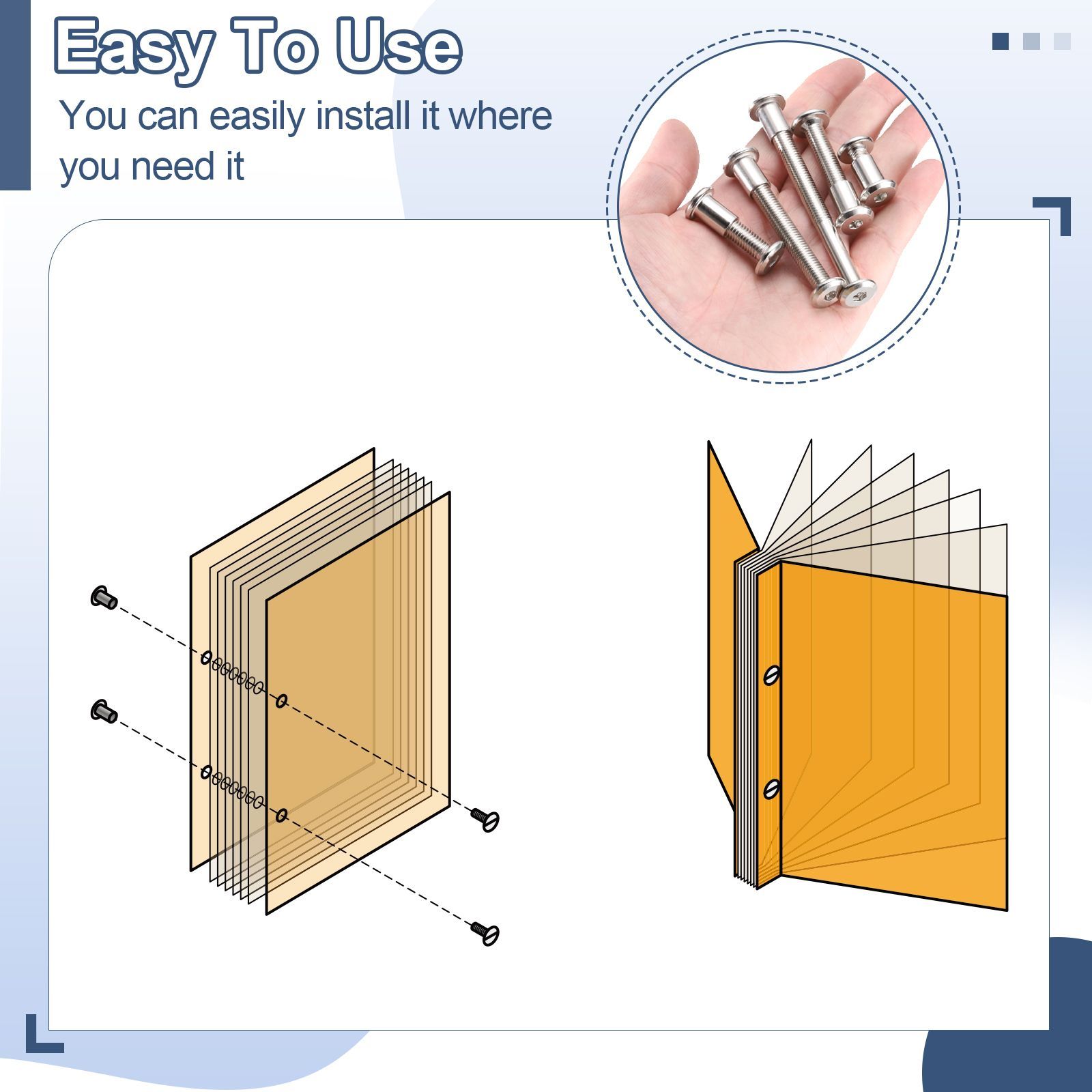 Easy To Use

You can easily install it where you need it