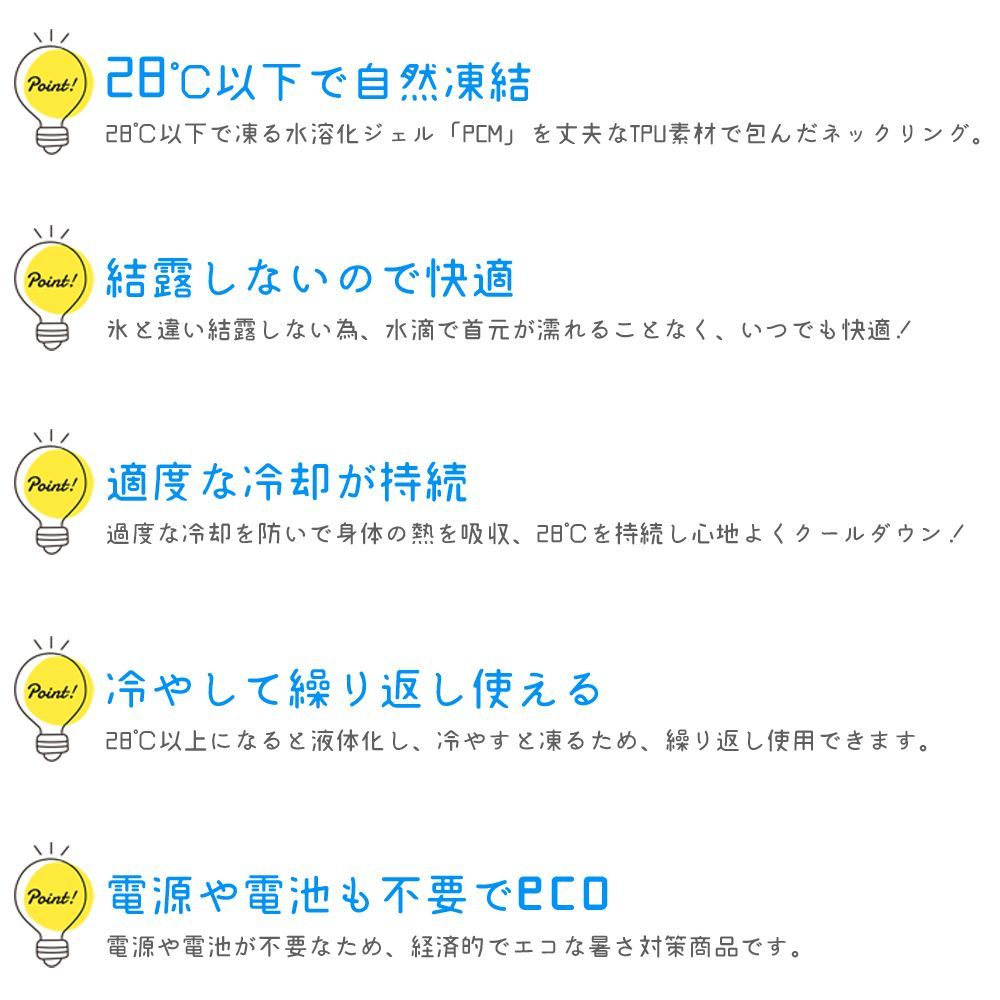 Point!

28℃以下で自然凍結

28℃以下で凍る水溶化ジェル「PCM」を丈夫なTPU素材で包んだネックリング。

Point!

結露しないので快適

氷と違い結露しない為、水滴で首元が濡れることなく、いつでも快適！

Point!

適度な冷却が持続

過度な冷却を防いで身体の熱を吸収、28℃を持続し心地よくクールダウン！

Point!

冷やして繰り返し使える

28℃以上になると液体化し、冷やすと凍るため、繰り返し使用できます。

Point!

電源や電池も不要でeco

電源や電池が不要なため、経済的でエコな暑さ対策商品です。