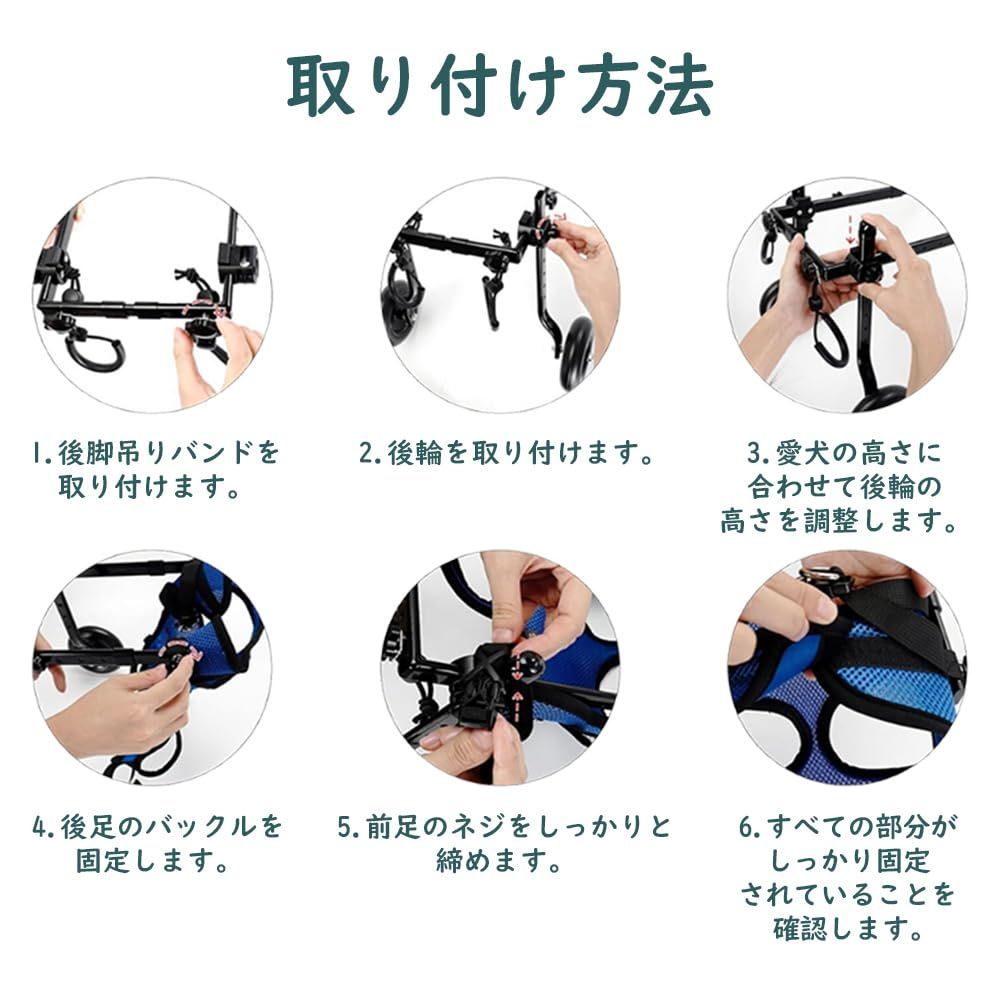 取り付け方法

1.後脚吊りバンドを取り付けます。

2.後輪を取り付けます。

3.愛犬の高さに合わせて後輪の高さを調整します。

4.後足のバックルを固定します。

5.前足のネジをしっかりと締めます。

6.すべての部分がしっかり固定されていることを確認します。