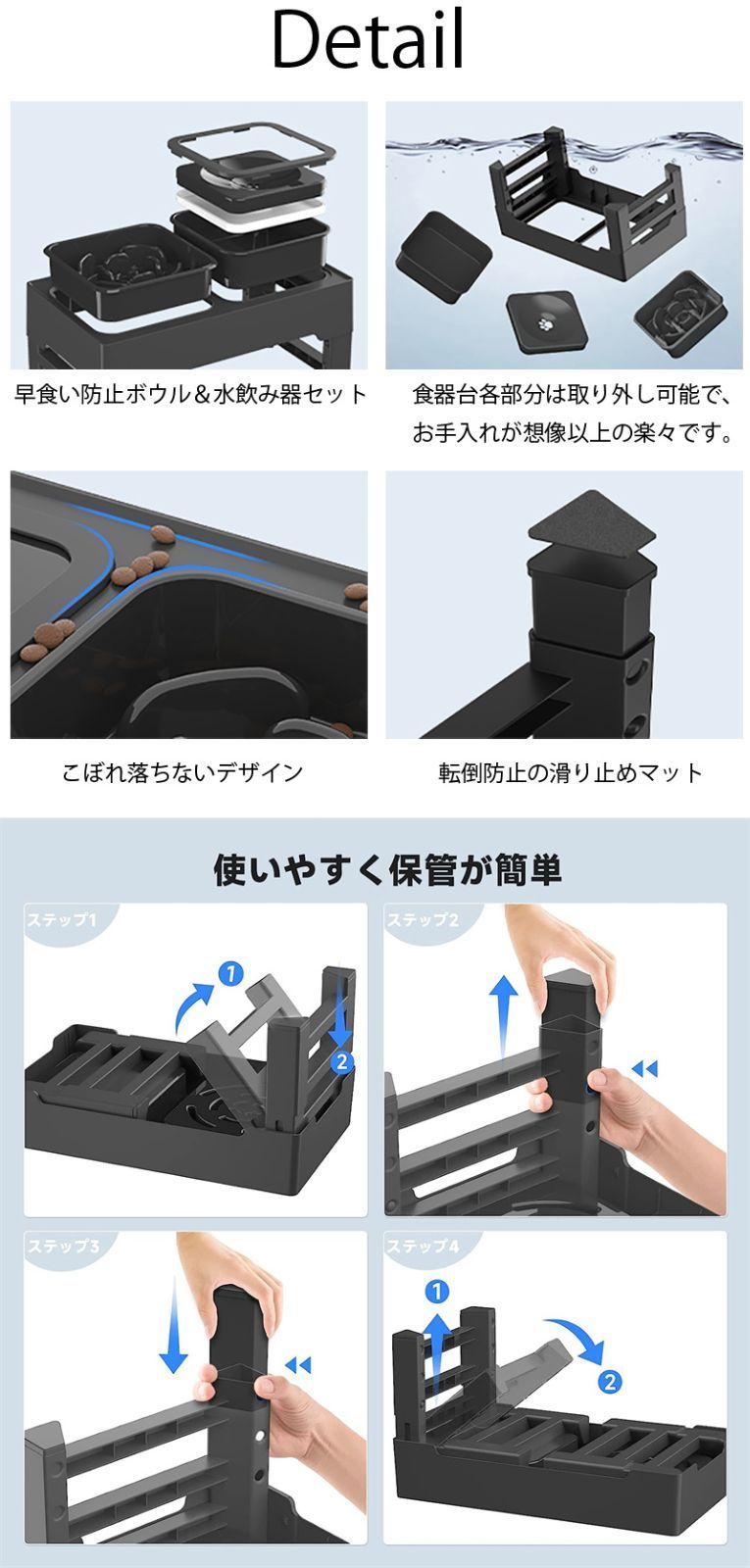 Detail

早食い防止ボウル＆水飲み器セット

食器台各部分は取り外し可能で、お手入れが想像以上の楽々です。

こぼれ落ちないデザイン

転倒防止の滑り止めマット

使いやすく保管が簡単

ステップ1

1

2

ステップ2

ステップ3

ステップ4

1

2