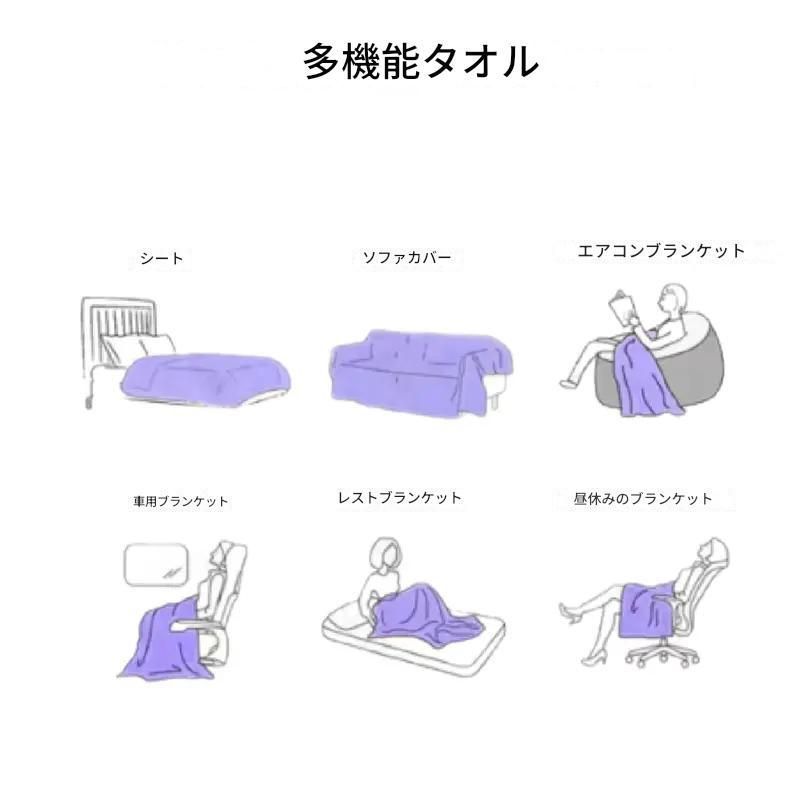 多機能タオル

シート

ソファカバー

エアコンブランケット

車用ブランケット

レストブランケット

昼休みのブランケット