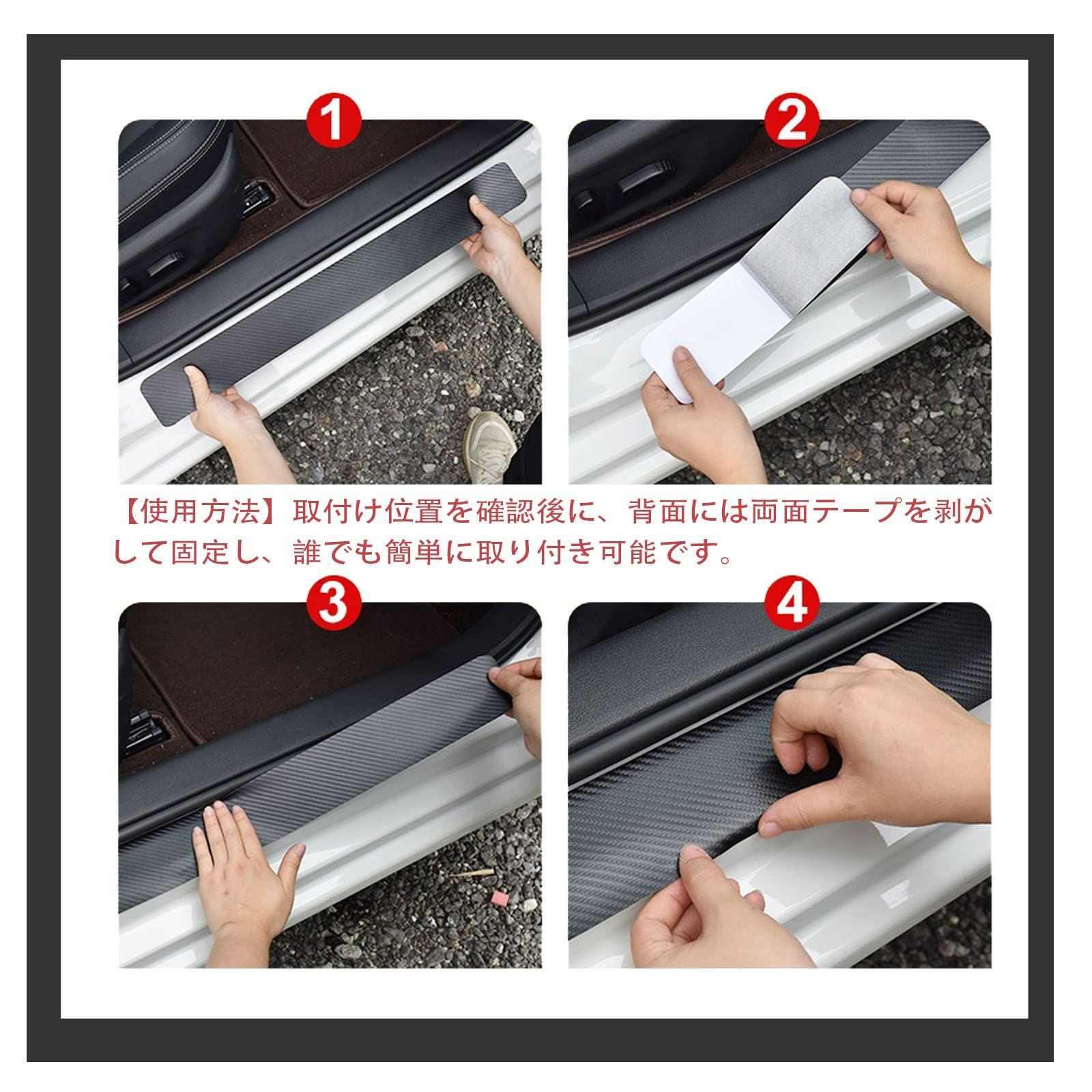 1

2

【使用方法】取付け位置を確認後に、背面には両面テープを剥がして固定し、誰でも簡単に取り付き可能です。

3

4