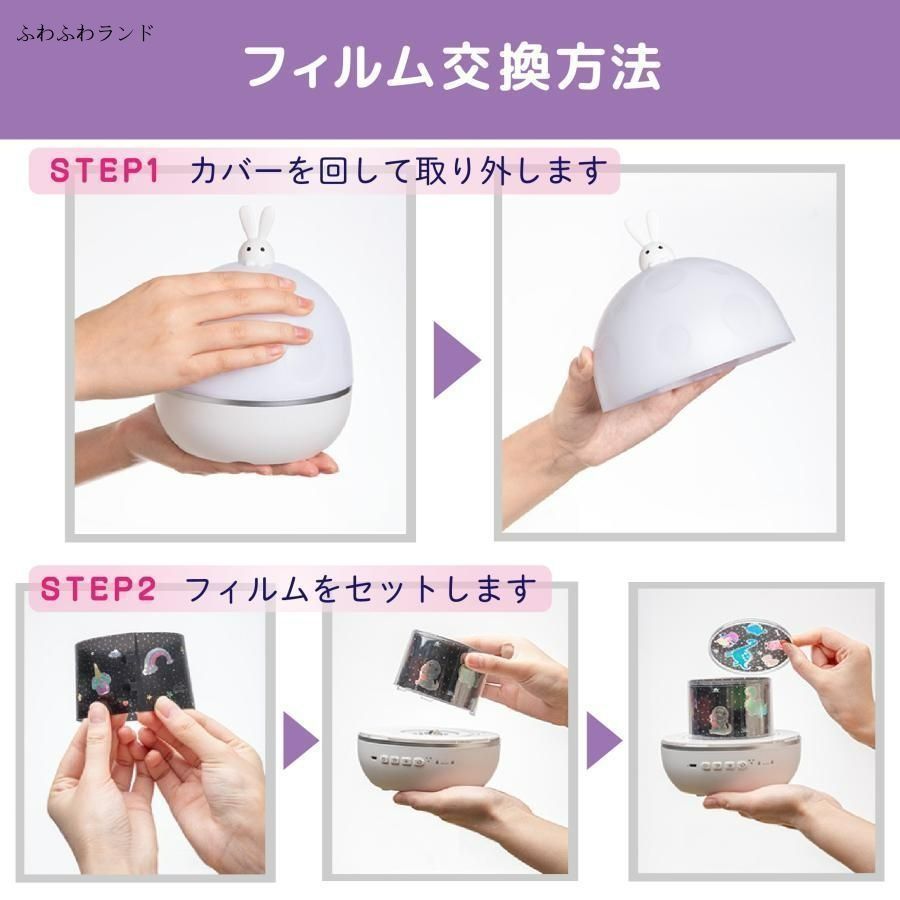 ふわふわランド

フィルム交換方法

STEP1 カバーを回して取り外します

STEP2 フィルムをセットします