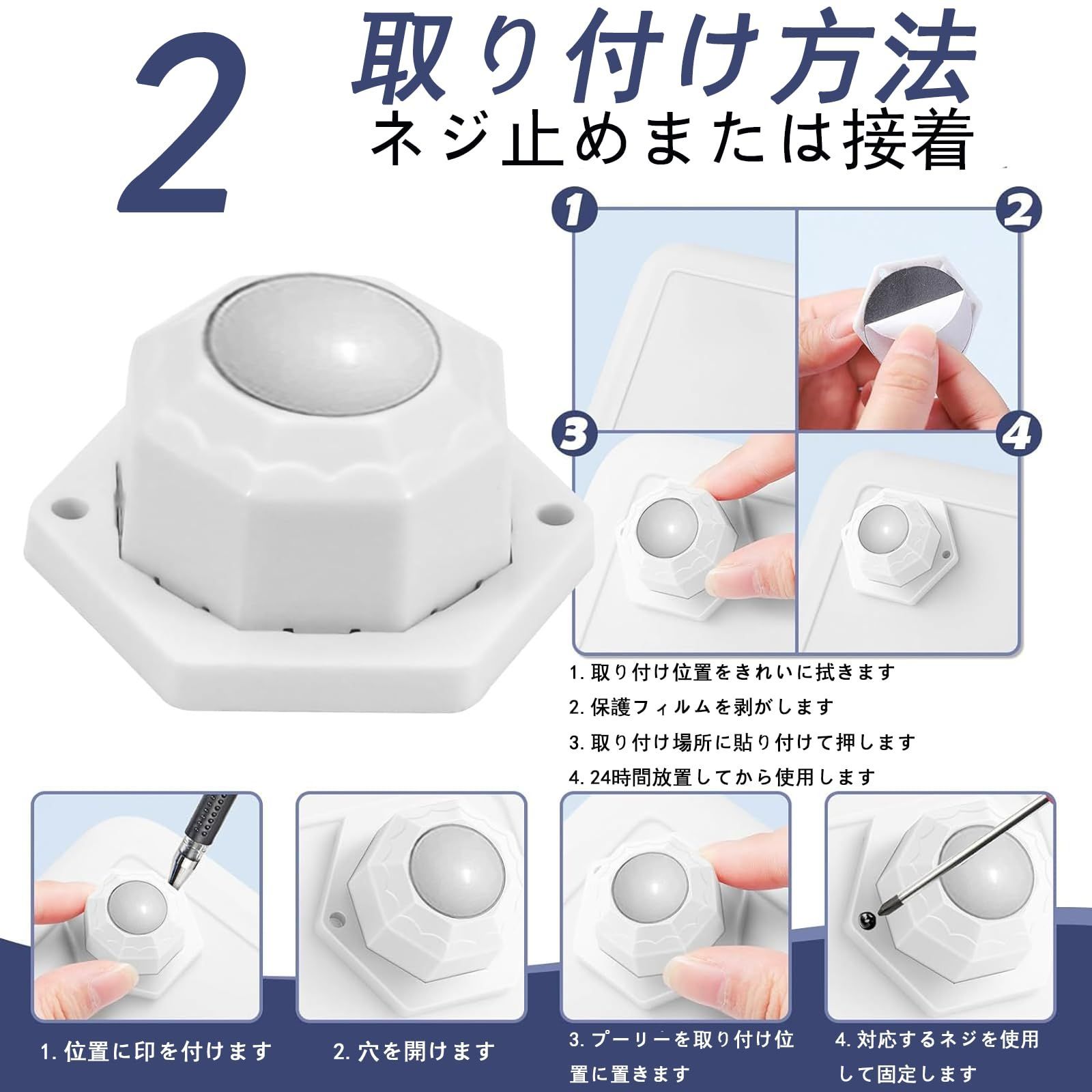 2

取り付け方法
ネジ止めまたは接着

1

2

3

4

1. 取り付け位置をきれいに拭きます
2. 保護フィルムを剥がします
3. 取り付け場所に貼り付けて押します
4. 24時間放置してから使用します

1. 位置に印を付けます

2. 穴を開けます

3. プーリーを取り付け位置に置きます

4. 対応するネジを使用して固定します