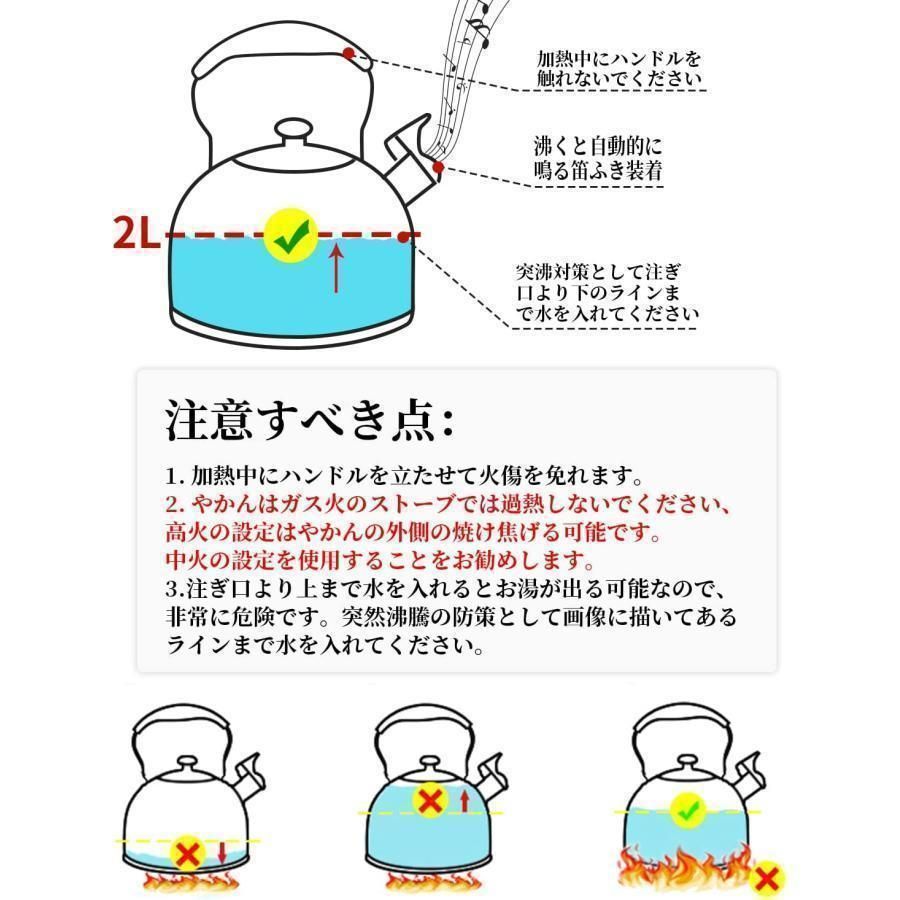 加熱中にハンドルを触れないでください

沸くと自動的に鳴る笛ふき装着

2L

突沸対策として注ぎ口より下のラインまで水を入れてください

注意すべき点:

1. 加熱中にハンドルを立たせて火傷を免れます。
2. やかんはガス火のストーブでは過熱しないでください、高火の設定はやかんの外側の焼け焦げる可能です。中火の設定を使用することをお勧めします。
3.注ぎ口より上まで水を入れるとお湯が出る可能なので、非常に危険です。突然沸騰の防策として画像に描いてあるラインまで水を入れてください。