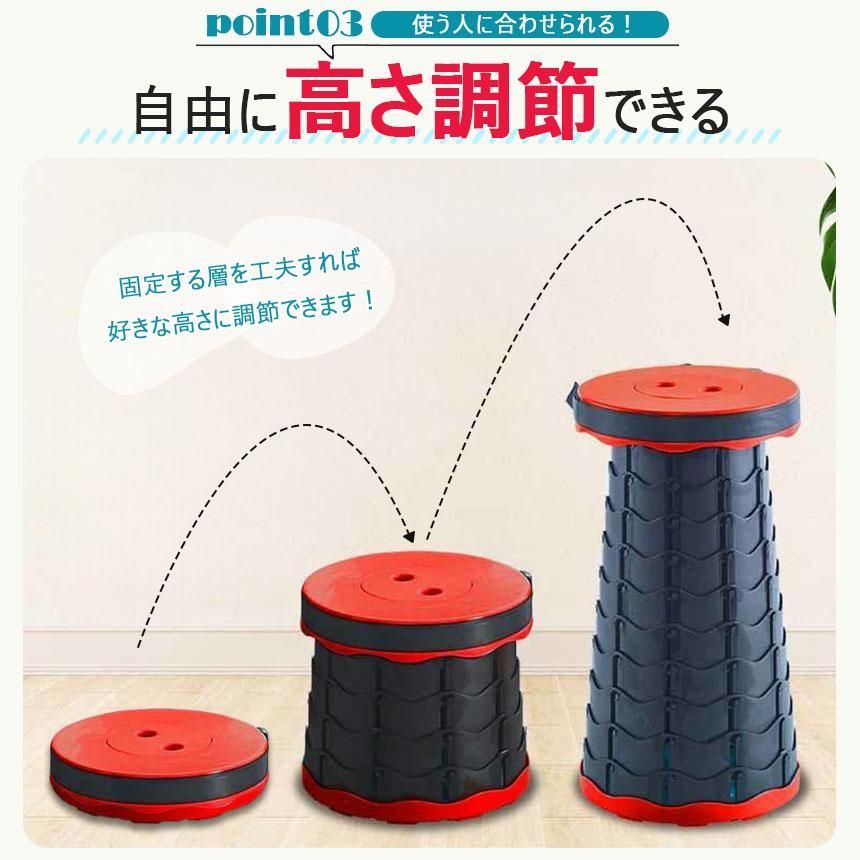 point03 使う人に合わせられる！

自由に高さ調節できる

固定する層を工夫すれば
好きな高さに調節できます！