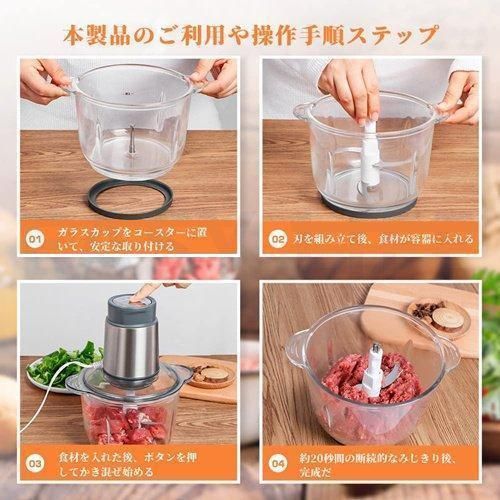 本製品のご利用や操作手順ステップ

01 ガラスカップをコースターに置いて、安定な取り付ける

02 刃を組み立て後、食材が容器に入れる

03 食材を入れた後、ボタンを押してかき混ぜ始める

04 約20秒間の断続的なみじきり後、完成だ