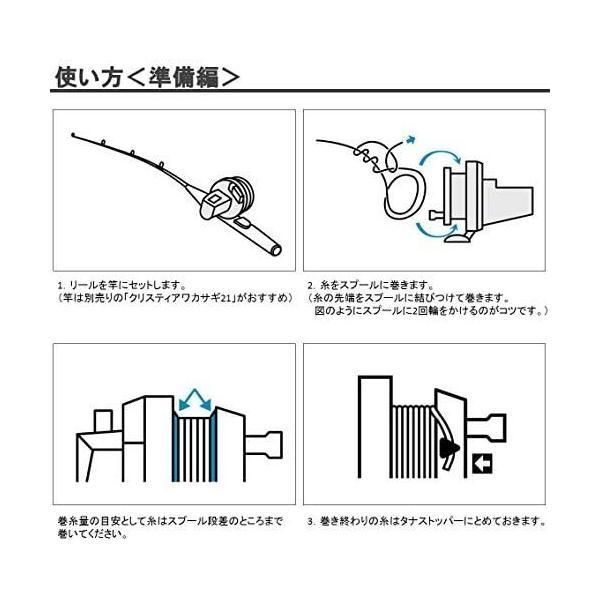 使い方＜準備編＞

1. リールを竿にセットします。
（竿は別売りの「クリスティアワカサギ21」がおすすめ）

2. 糸をスプールに巻きます。
（糸の先端をスプールに結びつけて巻きます。
図のようにスプールに2回輪をかけるのがコツです。）

巻糸量の目安として糸はスプール段差のところまで巻いてください。

3. 巻き終わりの糸はタナストッパーにとめておきます。