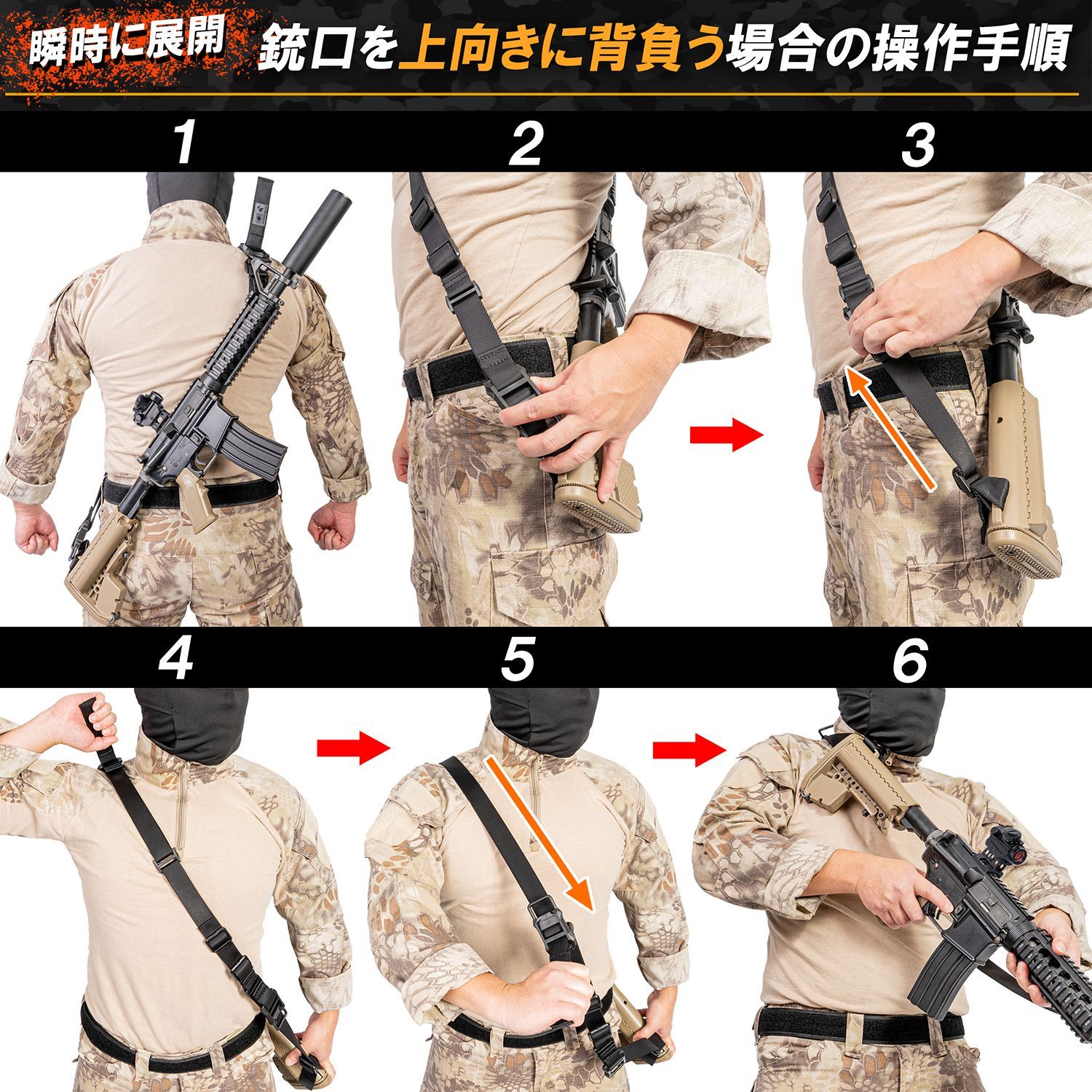 瞬時に展開 銃口を上向きに背負う場合の操作手順

1

2

3

4

5

6