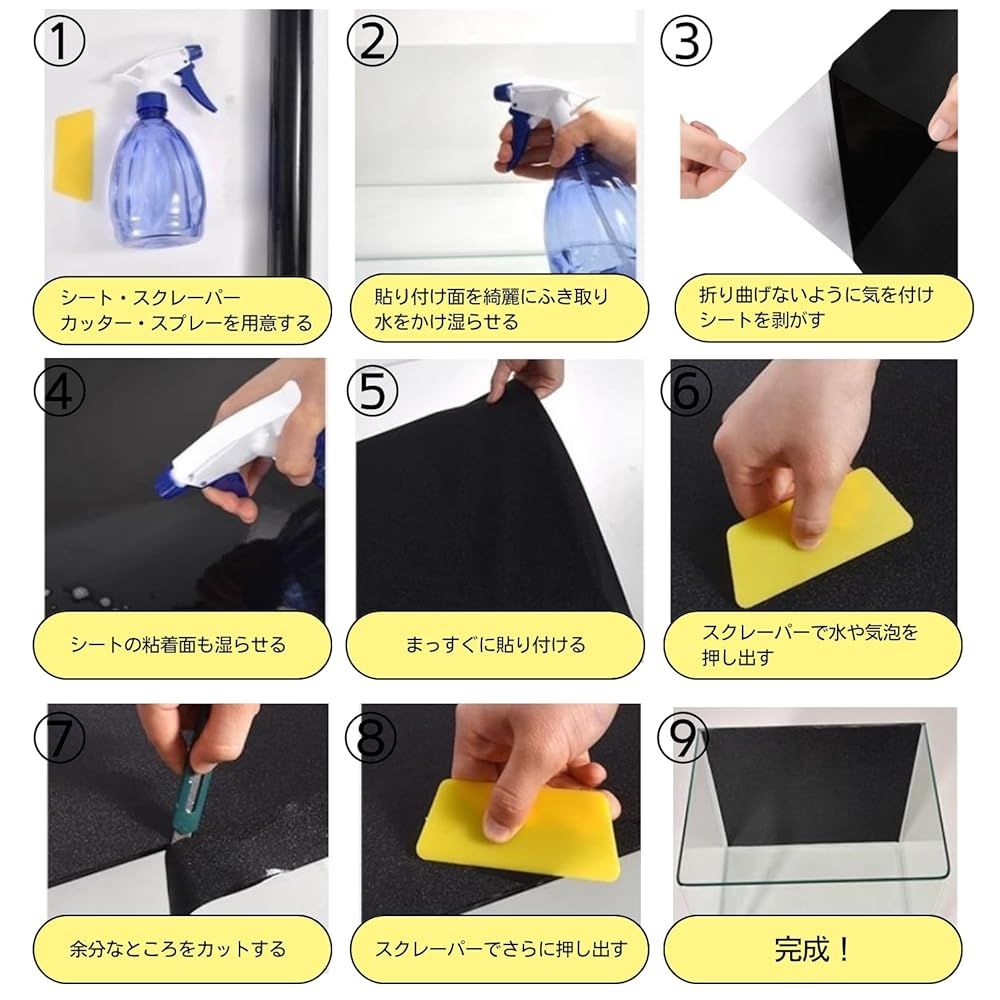 ①

シート・スクレーパー
カッター・スプレーを用意する

②

貼り付け面を綺麗にふき取り
水をかけ湿らせる

③

折り曲げないように気を付け
シートを剥がす

④

シートの粘着面も湿らせる

⑤

まっすぐに貼り付ける

⑥

スクレーパーで水や気泡を
押し出す

⑦

余分なところをカットする

⑧

スクレーパーでさらに押し出す

⑨

完成！