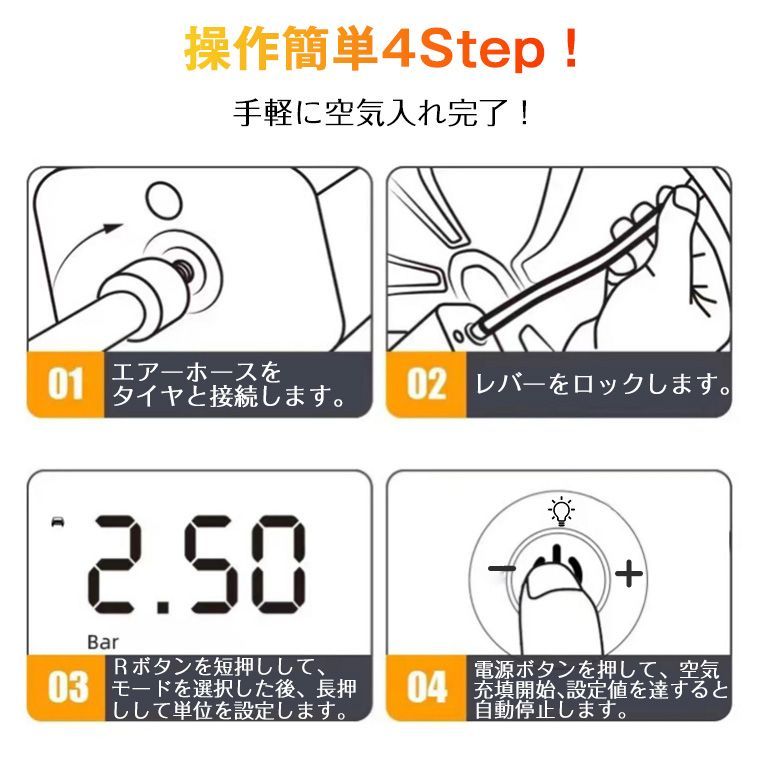 操作簡単4Step！

手軽に空気入れ完了！

01 エアーホースをタイヤと接続します。

02 レバーをロックします。

2.50
Bar

03 Rボタンを短押しして、モードを選択した後、長押しして単位を設定します。

− +

04 電源ボタンを押して、空気充填開始､設定値を達すると自動停止します。