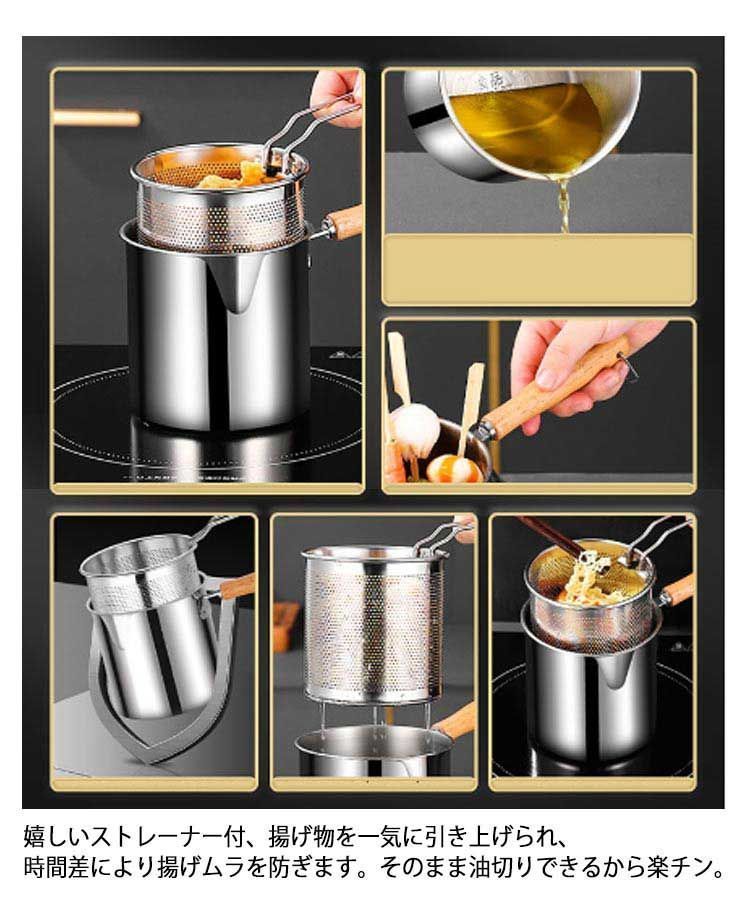 嬉しいストレーナー付、揚げ物を一気に引き上げられ、
時間差により揚げムラを防ぎます。そのまま油切りできるから楽チン。