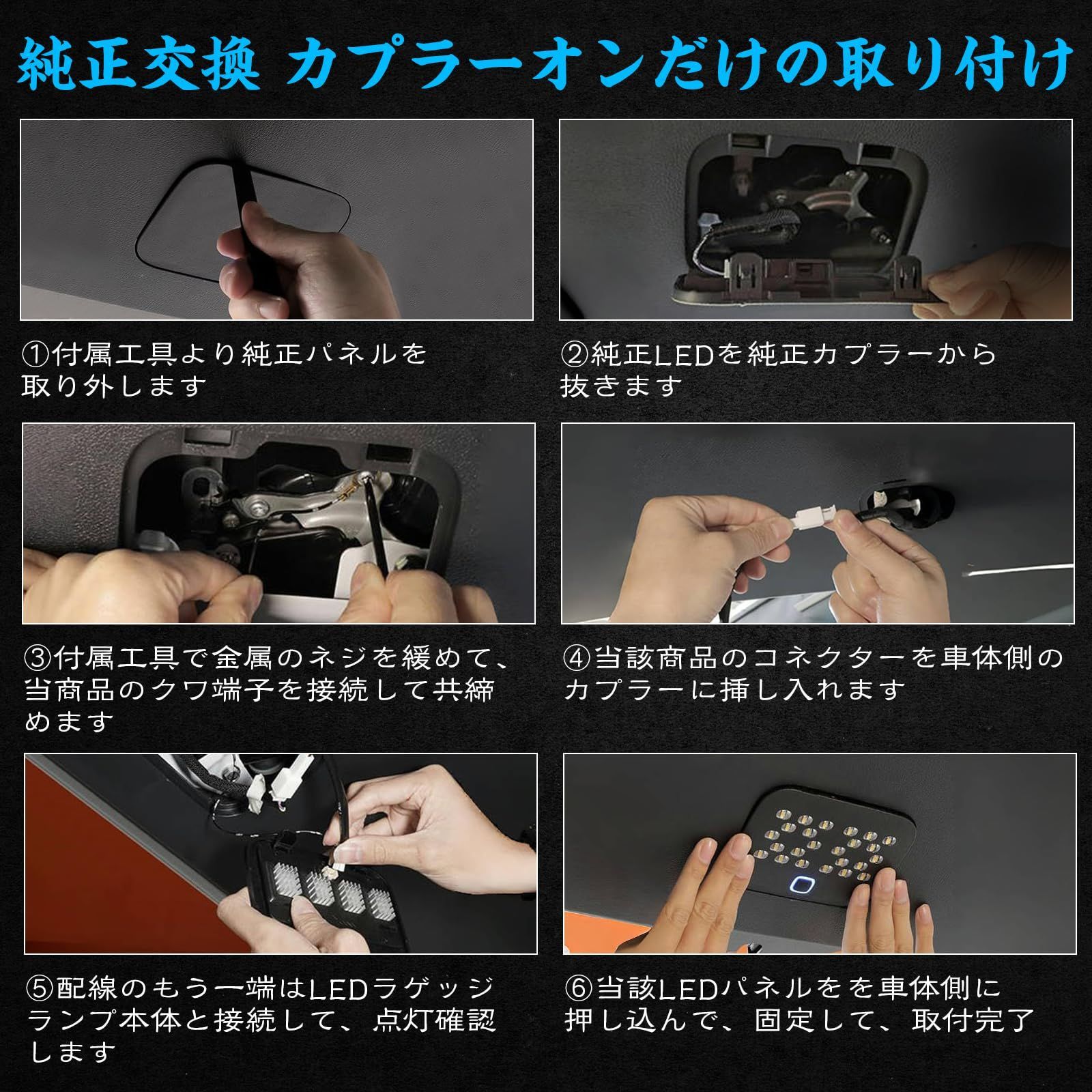 純正交換 カプラーオンだけの取り付け

①付属工具より純正パネルを取り外します

②純正LEDを純正カプラーから抜きます

③付属工具で金属のネジを緩めて、当商品のクワ端子を接続して共締めます

④当該商品のコネクターを車体側のカプラーに挿し入れます

⑤配線のもう一端はLEDラゲッジランプ本体と接続して、点灯確認します

⑥当該LEDパネルをを車体側に押し込んで、固定して、取付完了