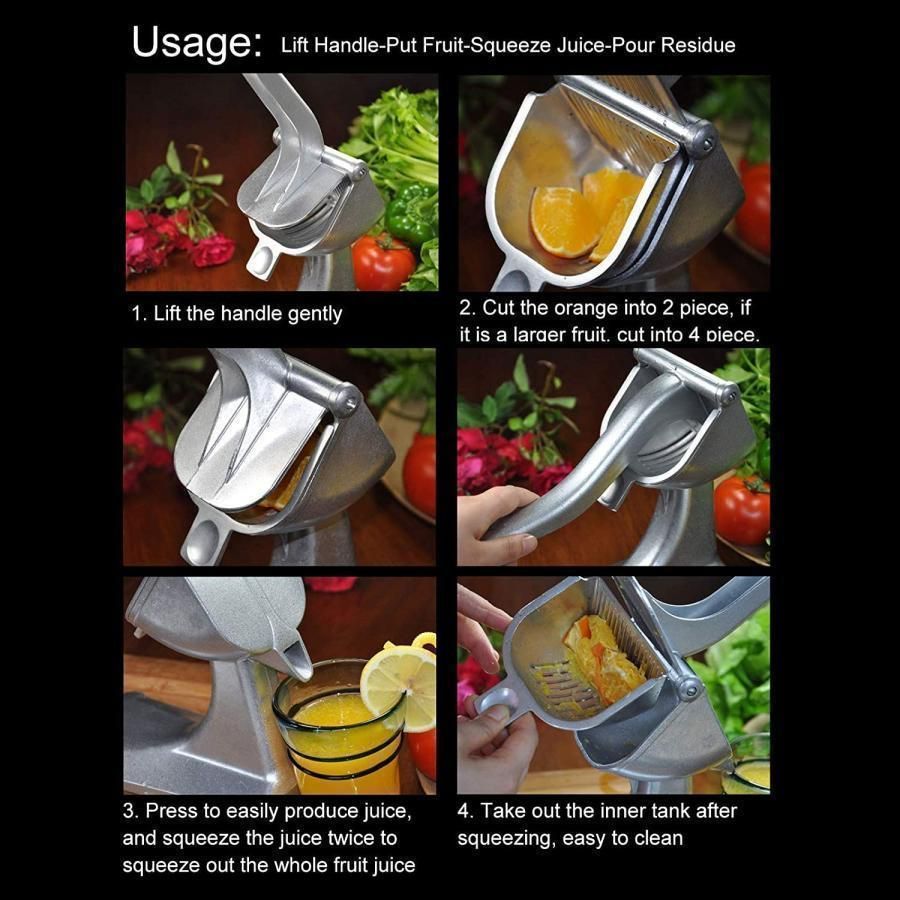 Usage: Lift Handle-Put Fruit-Squeeze Juice-Pour Residue

1. Lift the handle gently

2. Cut the orange into 2 piece, if it is a larger fruit, cut into 4 piece.

3. Press to easily produce juice, and squeeze the juice twice to squeeze out the whole fruit juice

4. Take out the inner tank after squeezing, easy to clean