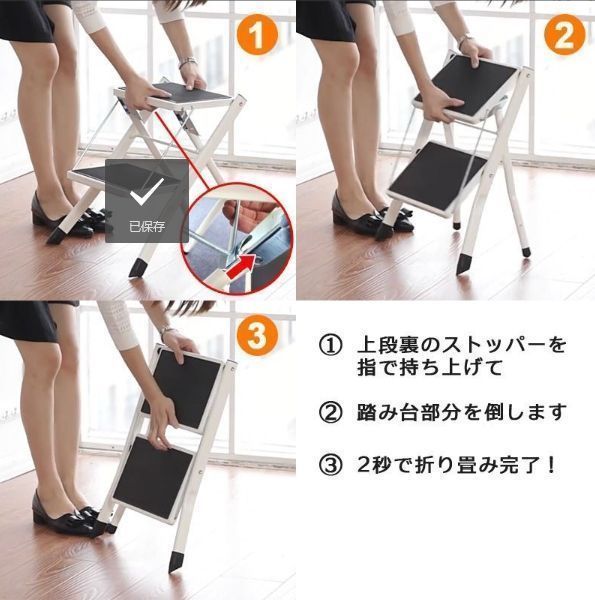 1

已保存

2

3

① 上段裏のストッパーを指で持ち上げて

② 踏み台部分を倒します

③ 2秒で折り畳み完了！