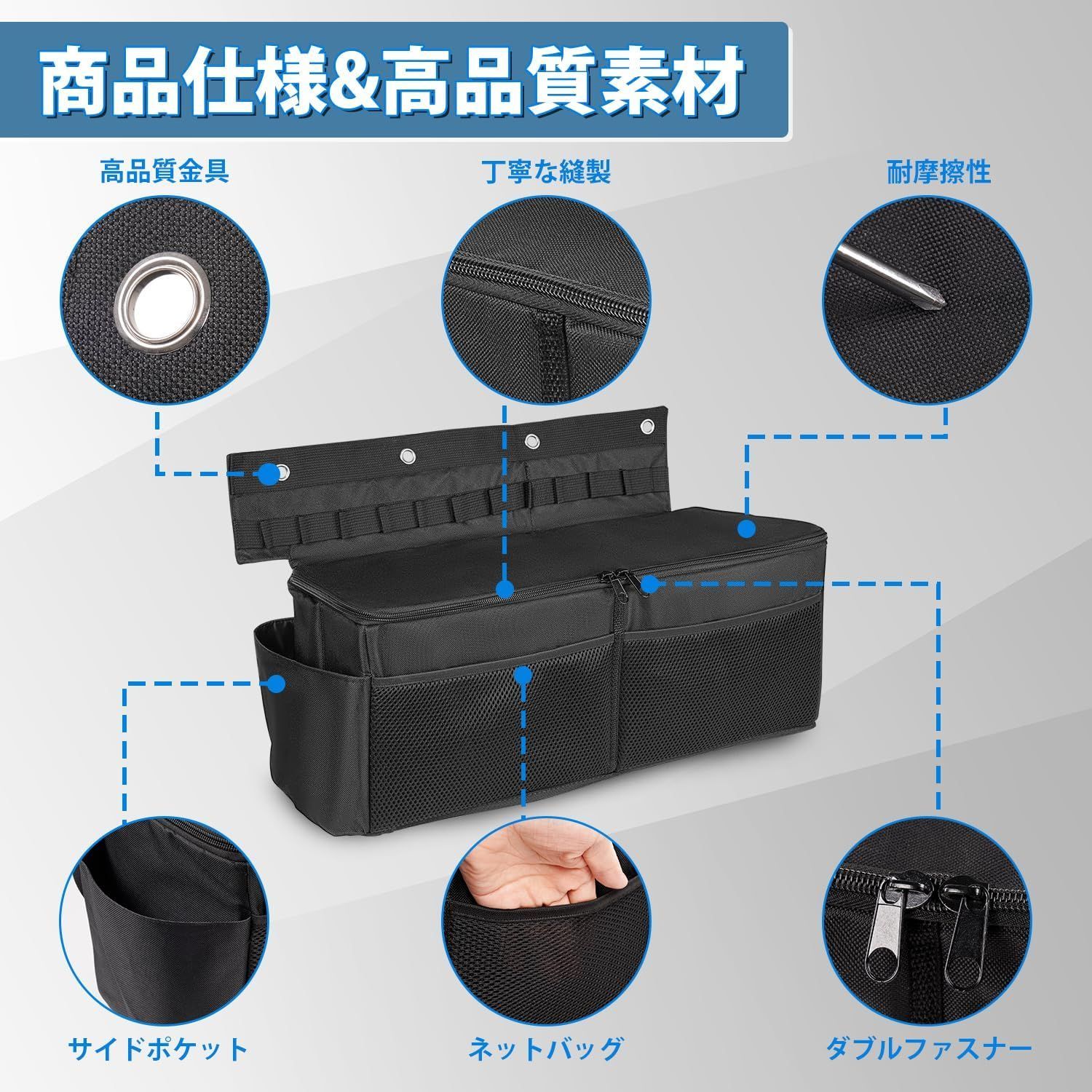 商品仕様&高品質素材

高品質金具

丁寧な縫製

耐摩擦性

サイドポケット

ネットバッグ

ダブルファスナー