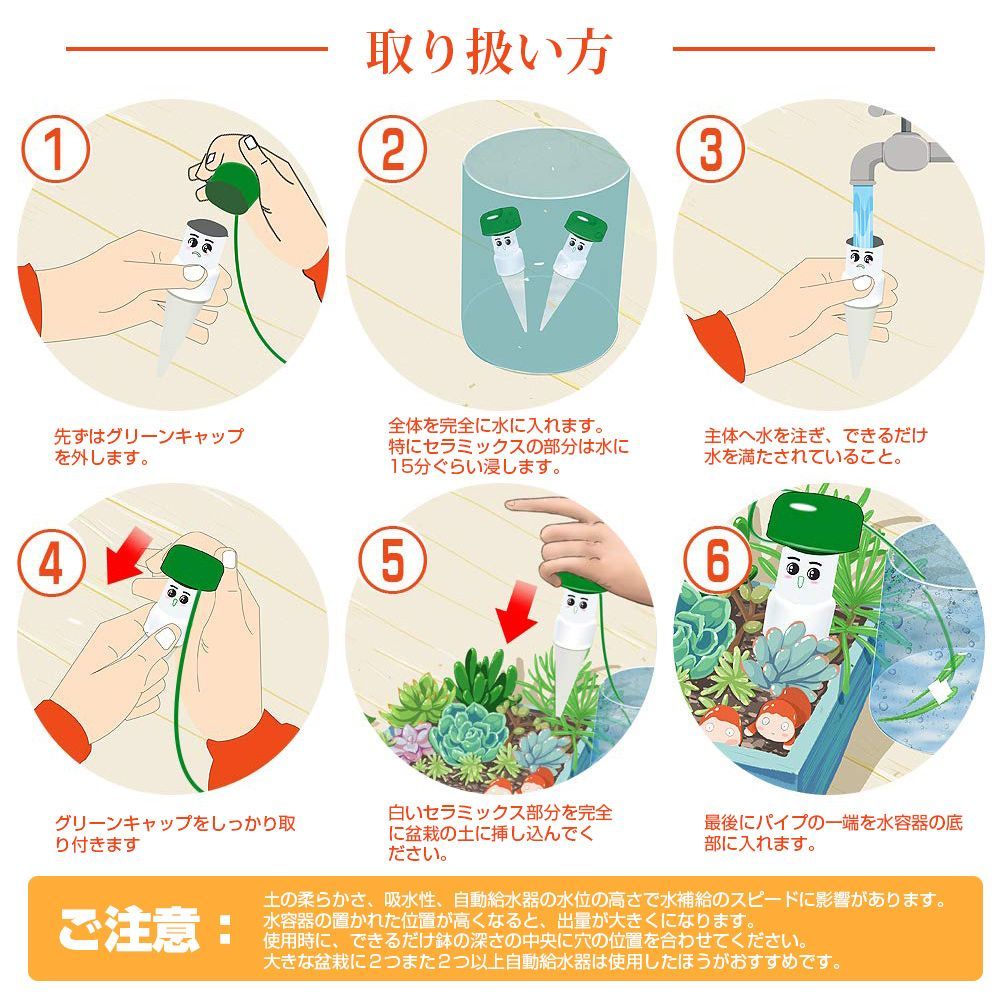 取り扱い方

1

先ずはグリーンキャップを外します。

2

全体を完全に水に入れます。特にセラミックスの部分は水に15分ぐらい浸します。

3

主体へ水を注ぎ、できるだけ水を満たされていること。

4

グリーンキャップをしっかり取り付きます

5

白いセラミックス部分を完全に盆栽の土に挿し込んでください。

6

最後にパイプの一端を水容器の底部に入れます。

ご注意：

土の柔らかさ、吸水性、自動給水器の水位の高さで水補給のスピードに影響があります。
水容器の置かれた位置が高くなると、出量が大きくになります。
使用時に、できるだけ鉢の深さの中央に穴の位置を合わせてください。
大きな盆栽に2つまた2つ以上自動給水器は使用したほうがおすすめです。