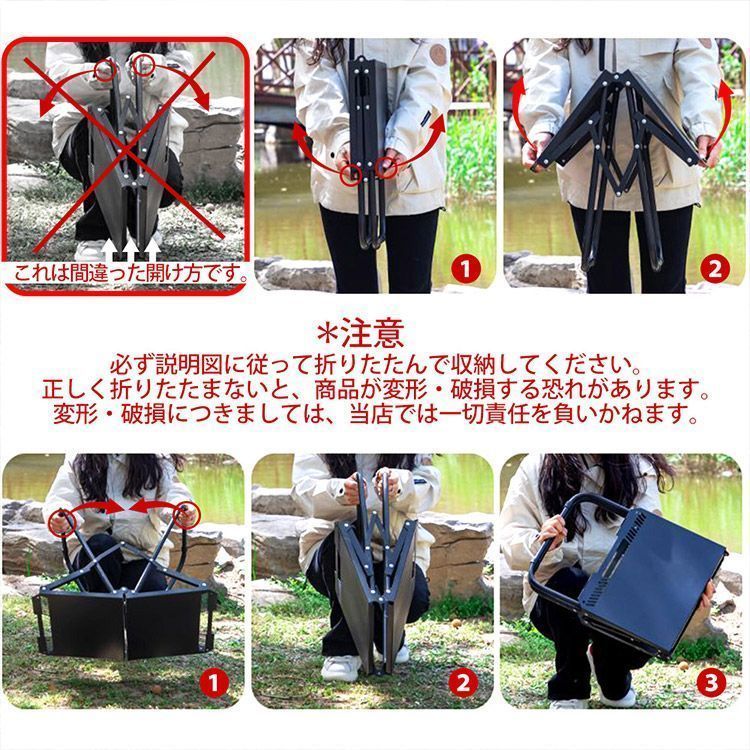 これは間違った開け方です。

1

2

*注意
必ず説明図に従って折りたたんで収納してください。
正しく折りたたまないと、商品が変形・破損する恐れがあります。
変形・破損につきましては、当店では一切責任を負いかねます。

1

2

3