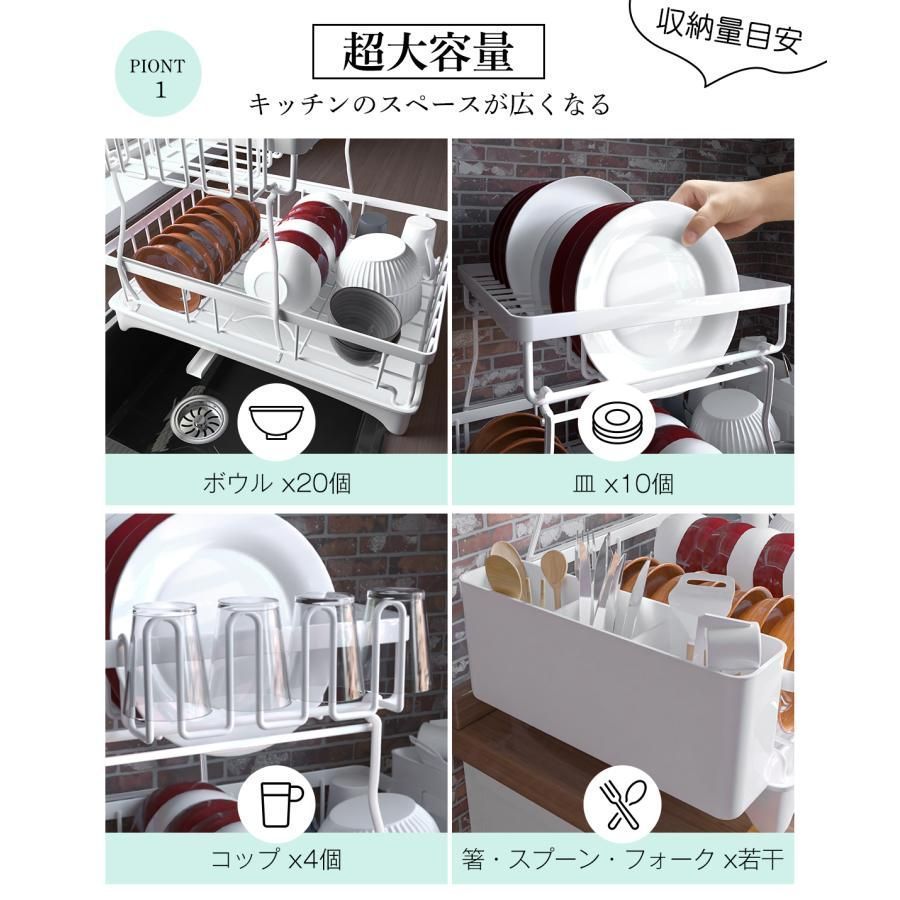 PIONT
1

超大容量

収納量目安

キッチンのスペースが広くなる

ボウル x20個

皿 x10個

コップ x4個

箸・スプーン・フォーク x若干