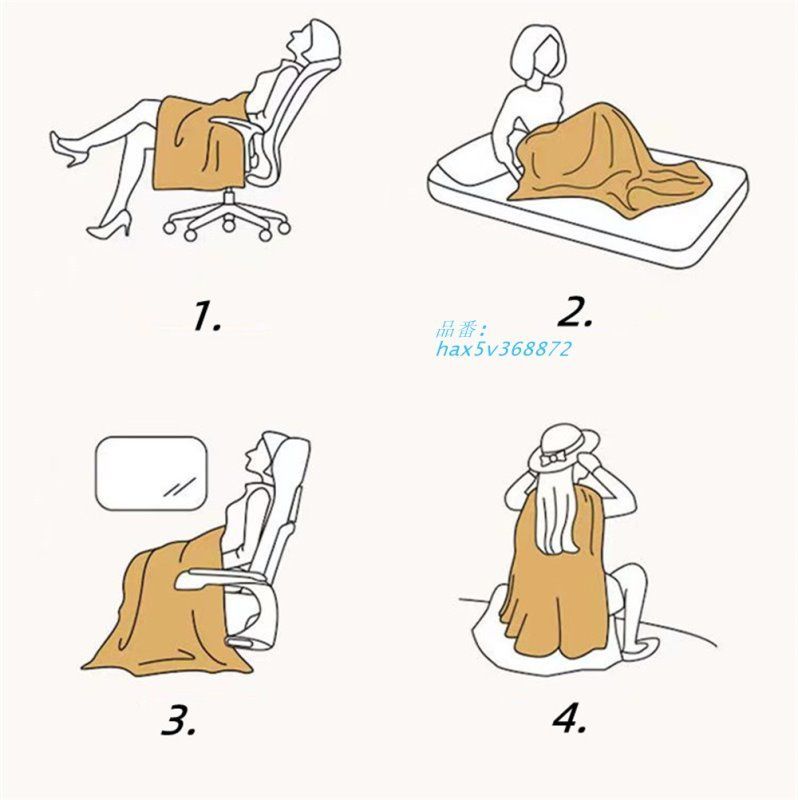 1.

2.

品番：
hax5v368872

3.

4.