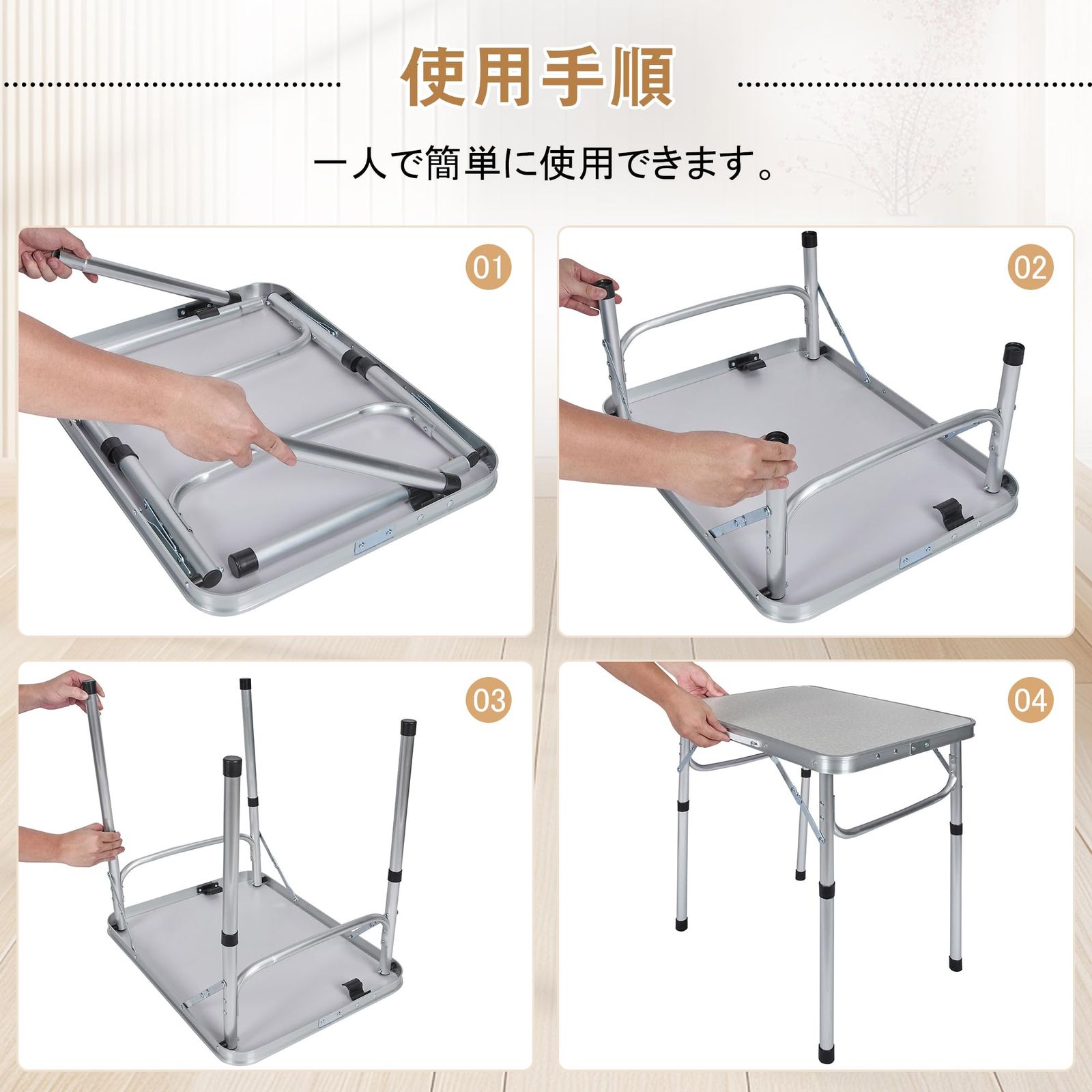 使用手順

一人で簡単に使用できます。

01

02

03

04