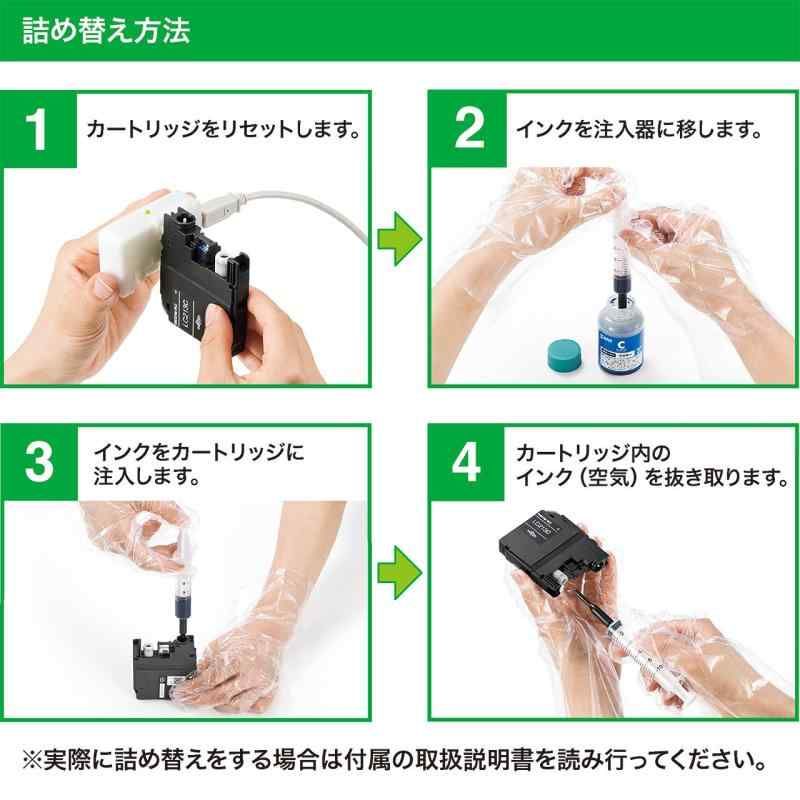 詰め替え方法

1 カートリッジをリセットします。

2 インクを注入器に移します。

C

3 インクをカートリッジに注入します。

4 カートリッジ内のインク（空気）を抜き取ります。

※実際に詰め替えをする場合は付属の取扱説明書を読み行ってください。