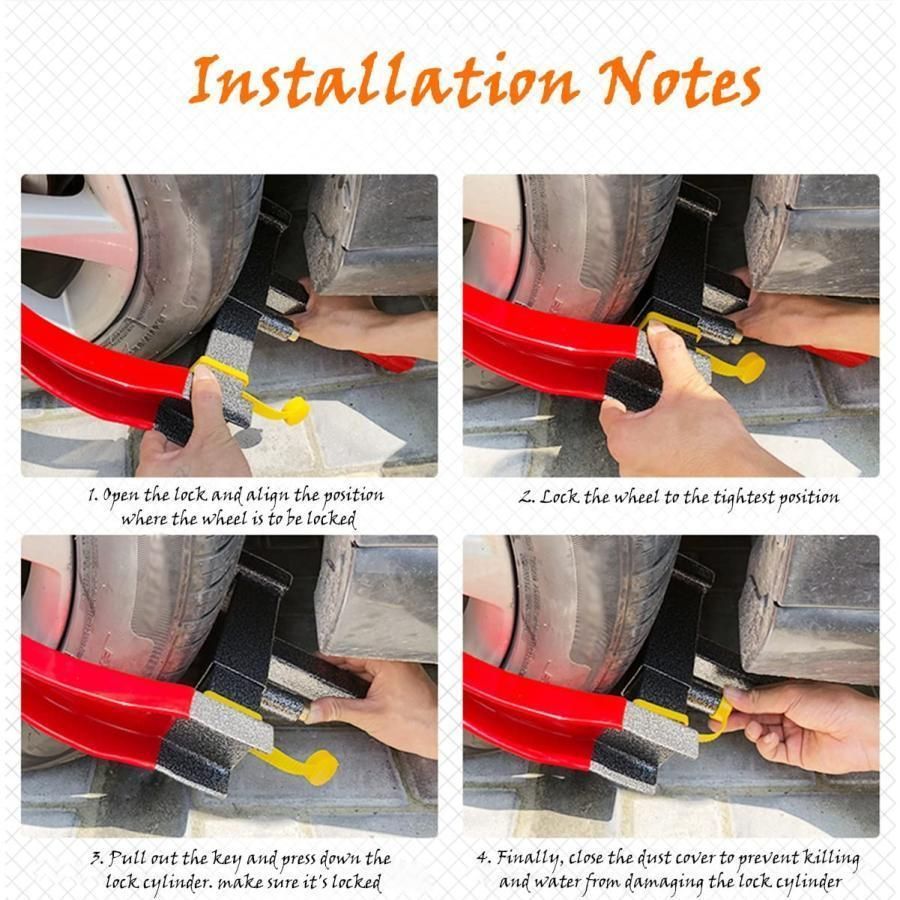 Installation Notes

1. Open the lock and align the position where the wheel is to be locked

2. Lock the wheel to the tightest position

3. Pull out the key and press down the lock cylinder. make sure it's locked

4. Finally, close the dust cover to prevent killing and water from damaging the lock cylinder