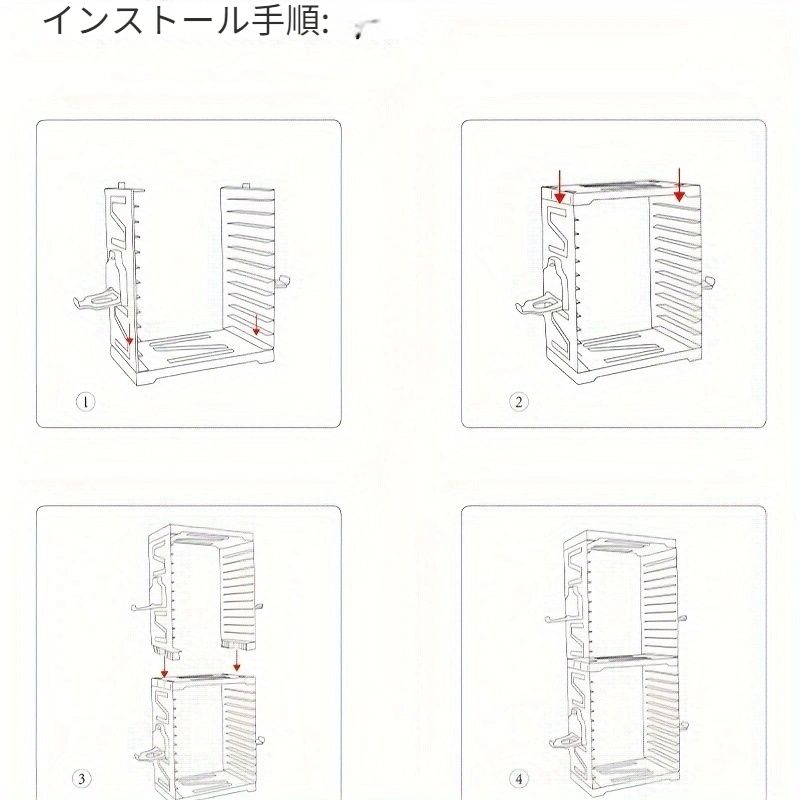 インストール手順:

①

②

③

④