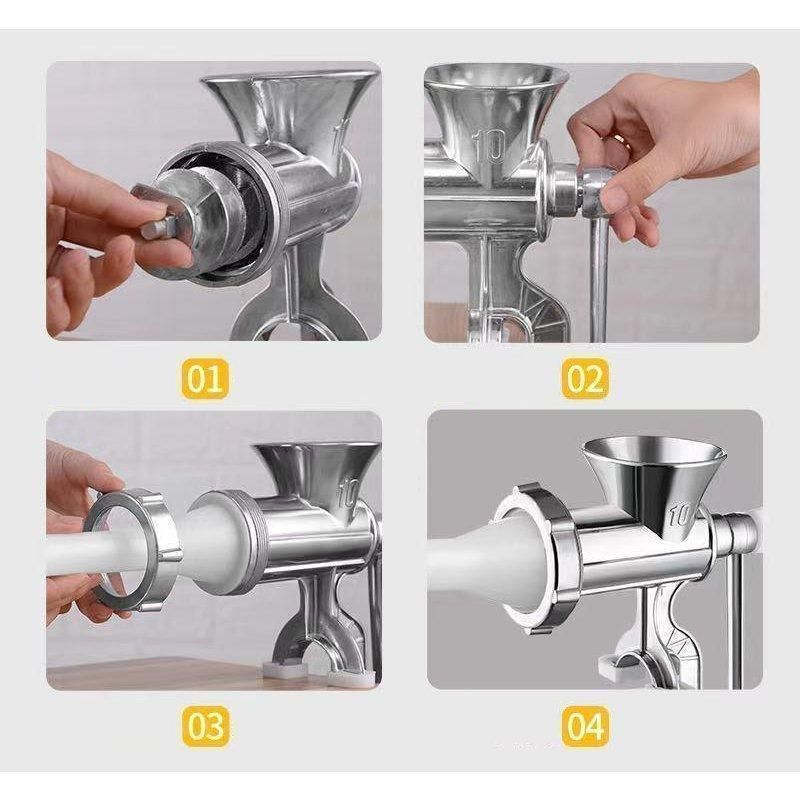 10

01

10

02

10

03

10

04