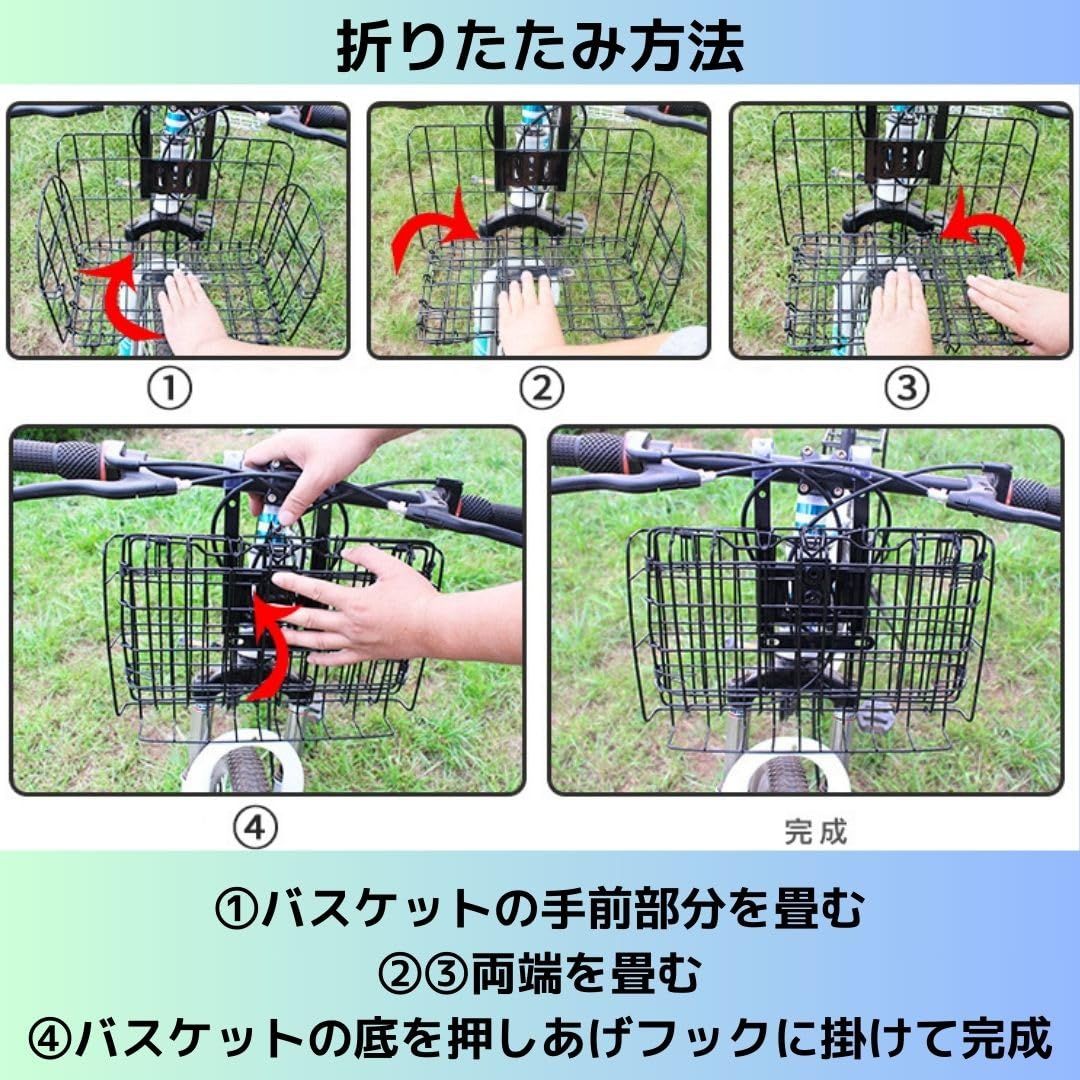 折りたたみ方法

①

②

③

④

完成

①バスケットの手前部分を畳む
②③両端を畳む
④バスケットの底を押しあげフックに掛けて完成