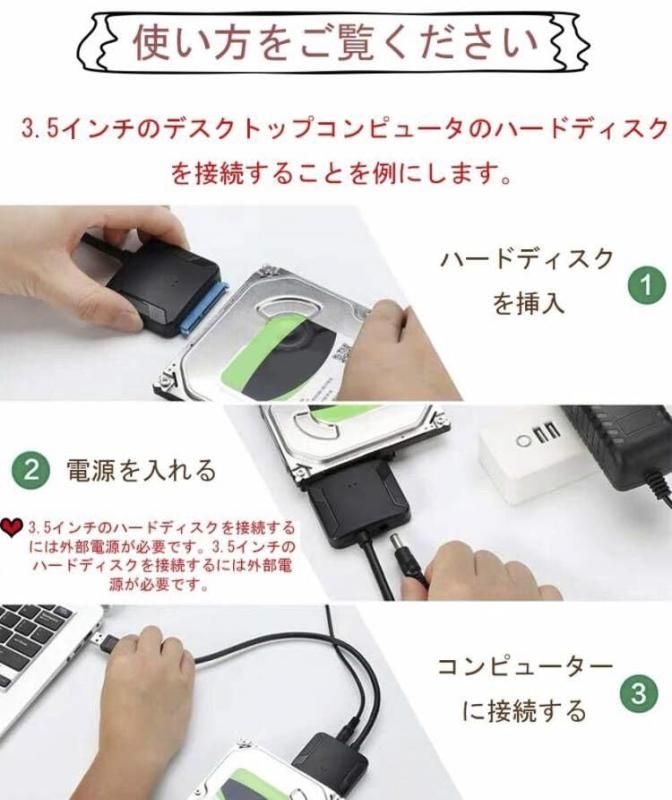 使い方をご覧ください

3.5インチのデスクトップコンピュータのハードディスクを接続することを例にします。

ハードディスクを挿入 1

2 電源を入れる

3.5インチのハードディスクを接続するには外部電源が必要です。3.5インチのハードディスクを接続するには外部電源が必要です。

コンピューターに接続する 3