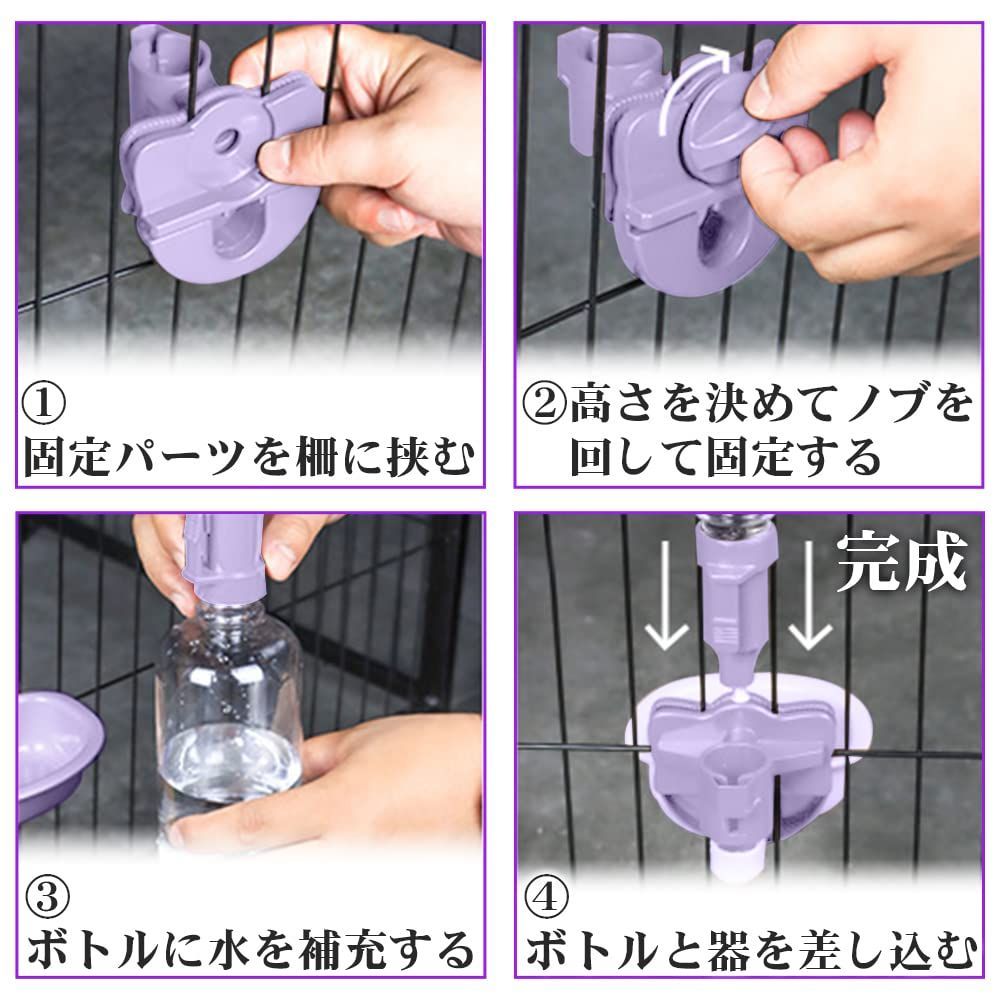 ①
固定パーツを柵に挟む

②高さを決めてノブを回して固定する

③
ボトルに水を補充する

完成

④
ボトルと器を差し込む