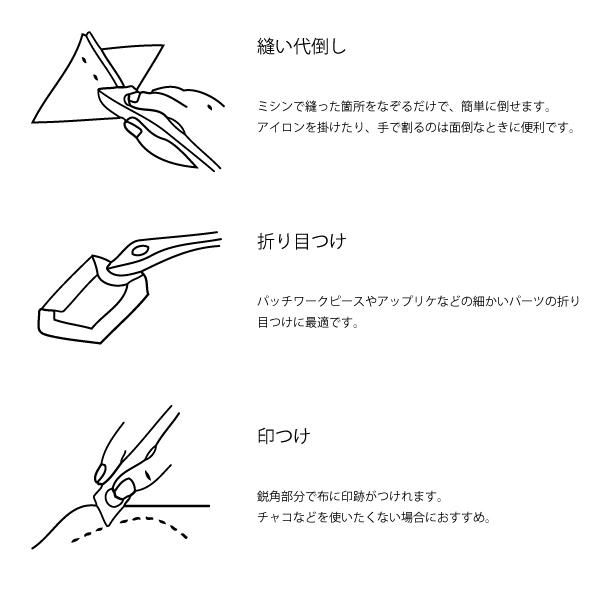 縫い代倒し

ミシンで縫った箇所をなぞるだけで、簡単に倒せます。
アイロンを掛けたり、手で割るのは面倒なときに便利です。

折り目つけ

パッチワークピースやアップリケなどの細かいパーツの折り目つけに最適です。

印つけ

鋭角部分で布に印跡がつけれます。
チャコなどを使いたくない場合におすすめ。