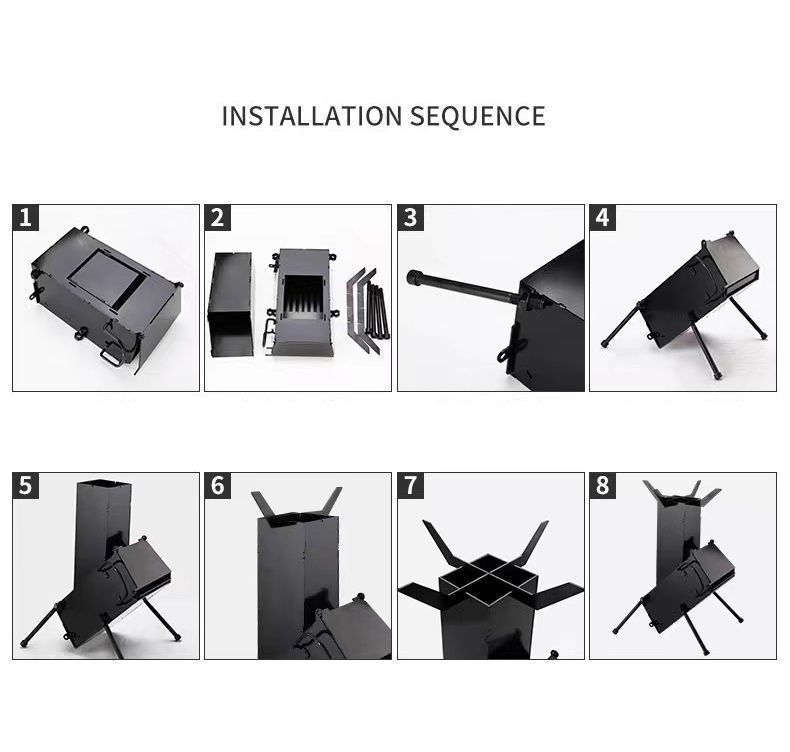 INSTALLATION SEQUENCE

1

2

3

4

5

6

7

8