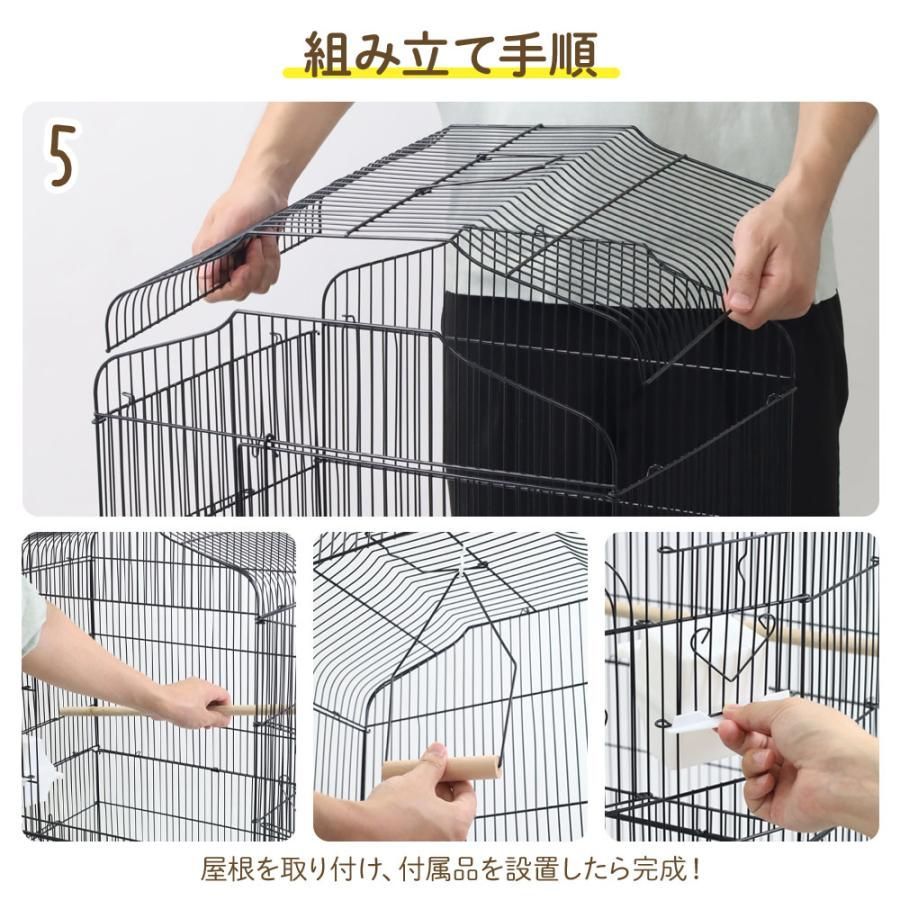 組み立て手順

5

屋根を取り付け、付属品を設置したら完成！