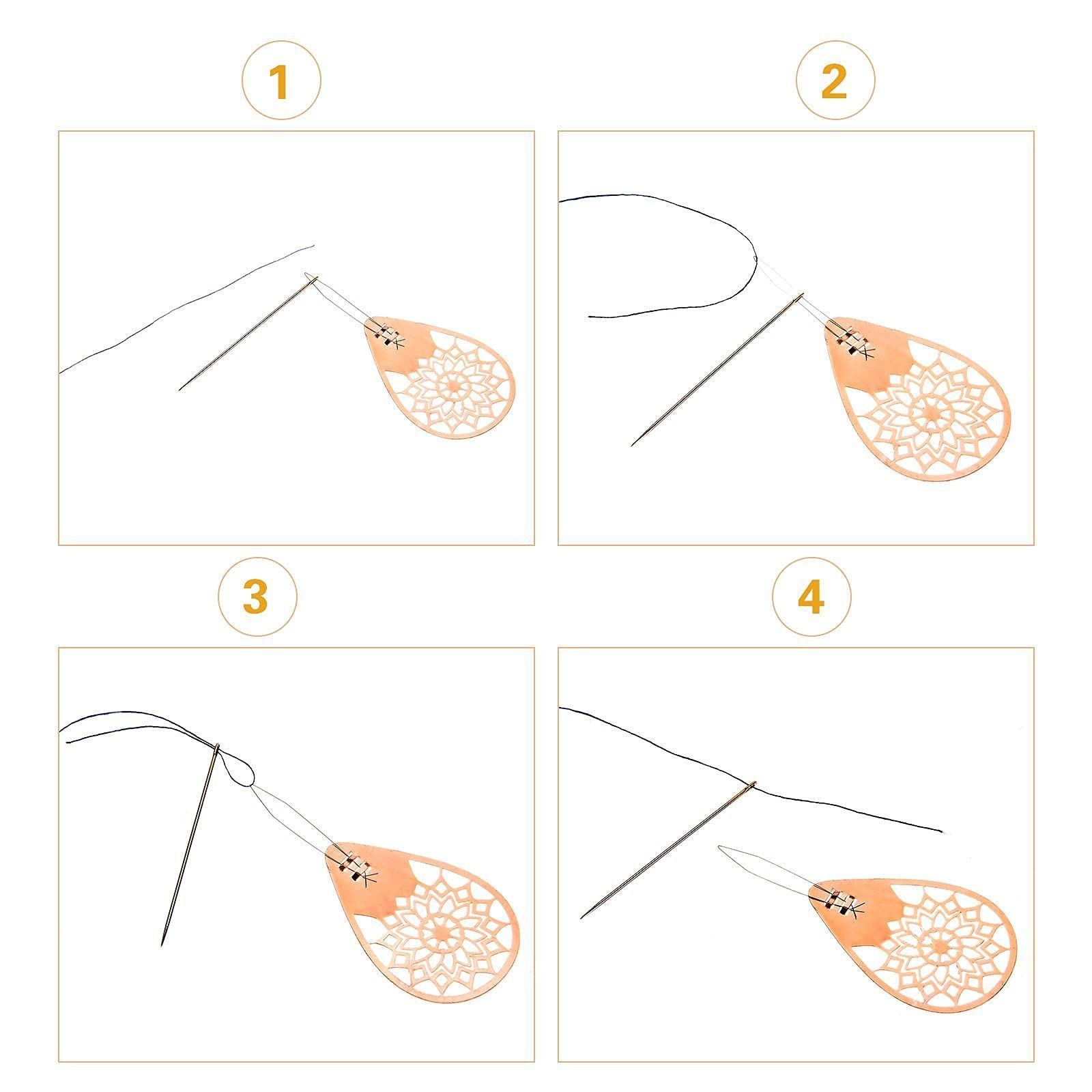 1

2

3

4