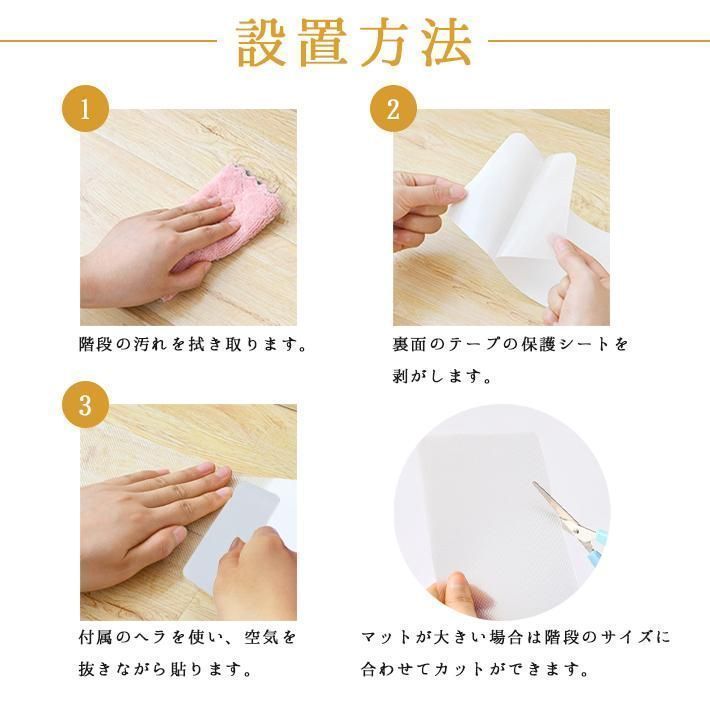 設置方法

1

階段の汚れを拭き取ります。

2

裏面のテープの保護シートを剥がします。

3

付属のヘラを使い、空気を抜きながら貼ります。

マットが大きい場合は階段のサイズに合わせてカットができます。