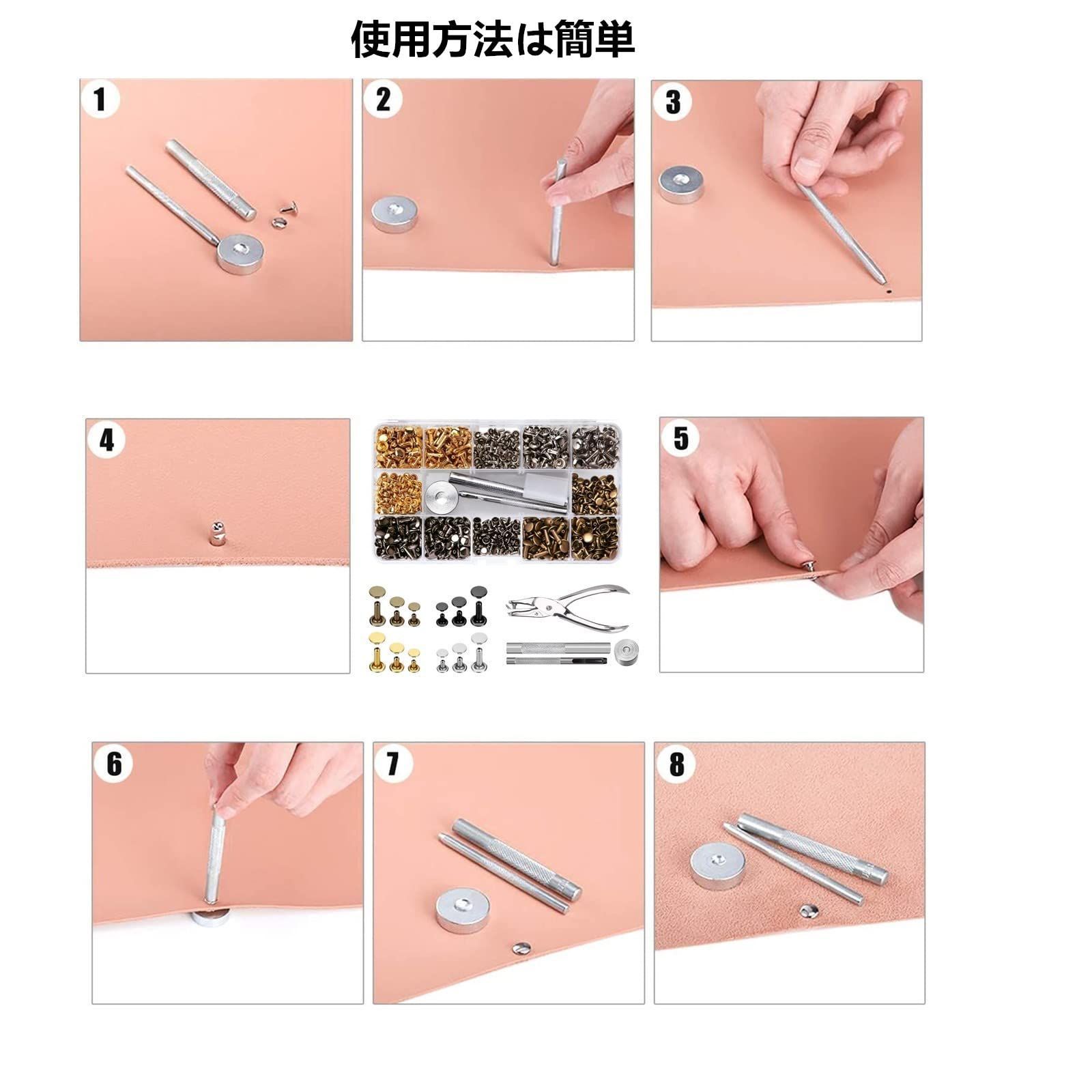 使用方法は簡単

1

2

3

4

5

6

7

8