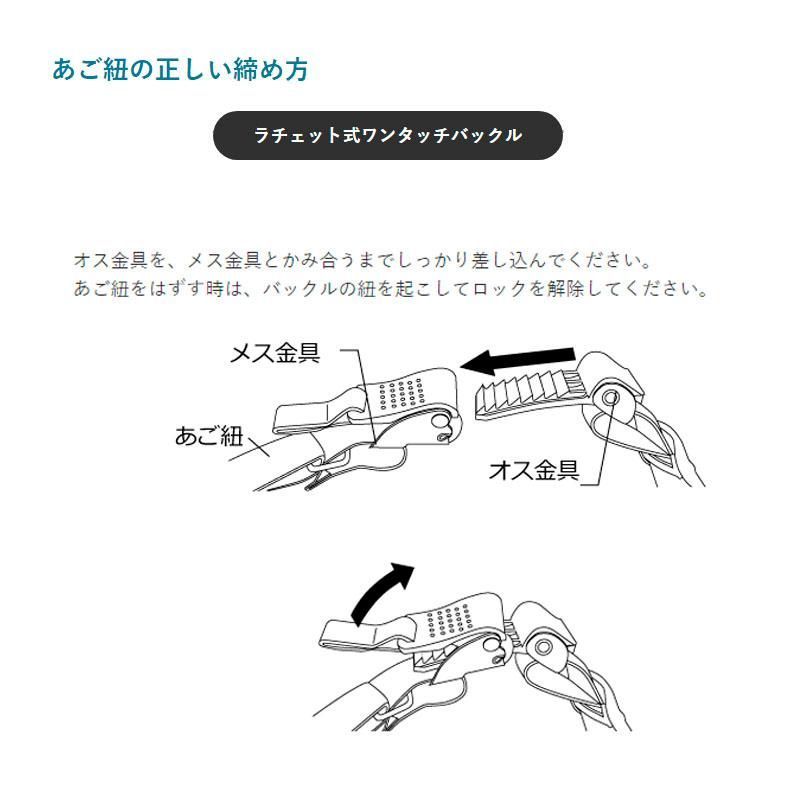 あご紐の正しい締め方

ラチェット式ワンタッチバックル

オス金具を、メス金具とかみ合うまでしっかり差し込んでください。
あご紐をはずす時は、バックルの紐を起こしてロックを解除してください。

メス金具

あご紐

オス金具