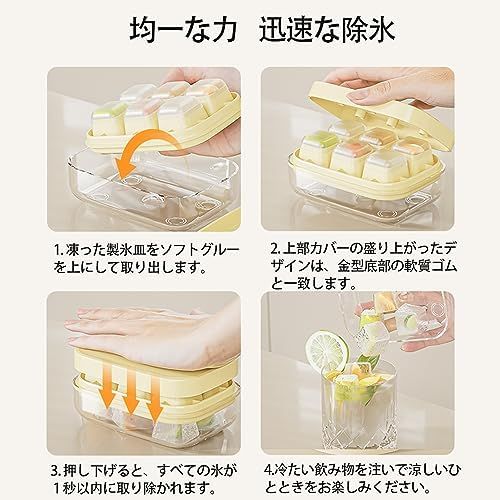 均一な力　迅速な除氷

1. 凍った製氷皿をソフトグルーを上にして取り出します。

2. 上部カバーの盛り上がったデザインは、金型底部の軟質ゴムと一致します。

3. 押し下げると、すべての氷が１秒以内に取り除かれます。

4.冷たい飲み物を注いで涼しいひとときをお楽しみください。