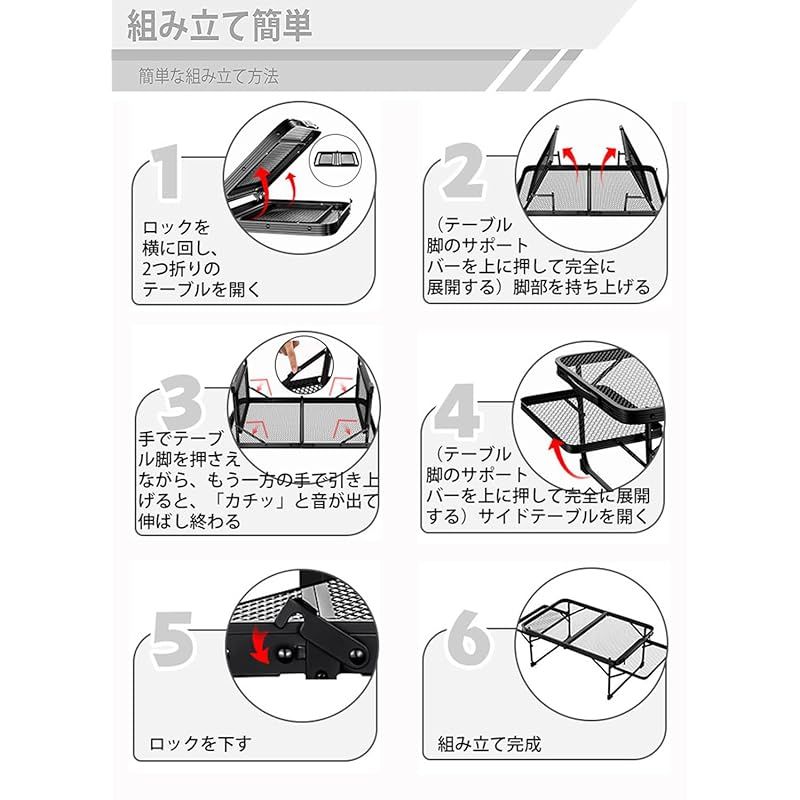 組み立て簡単

簡単な組み立て方法

1

ロックを横に回し、2つ折りのテーブルを開く

2

（テーブル脚のサポートバーを上に押して完全に展開する）脚部を持ち上げる

3

手でテーブル脚を押さえながら、もう一方の手で引き上げると、「カチッ」と音が出て伸ばし終わる

4

（テーブル脚のサポートバーを上に押して完全に展開する）サイドテーブルを開く

5

ロックを下す

6

組み立て完成