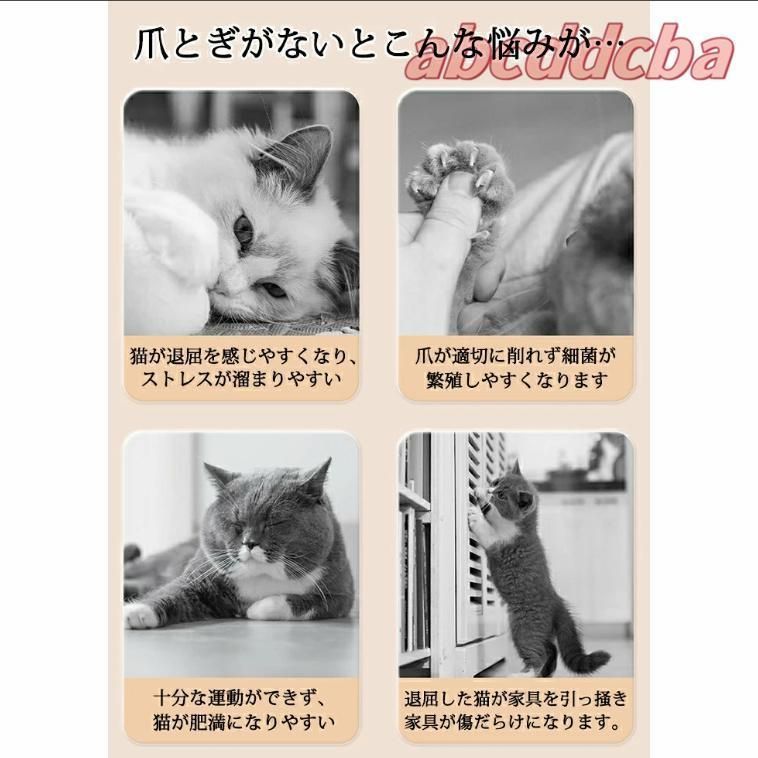 爪とぎがないとこんな悩みが…

abcddcba

猫が退屈を感じやすくなり、ストレスが溜まりやすい

爪が適切に削れず細菌が繁殖しやすくなります

十分な運動ができず、猫が肥満になりやすい

退屈した猫が家具を引っ掻き家具が傷だらけになります。