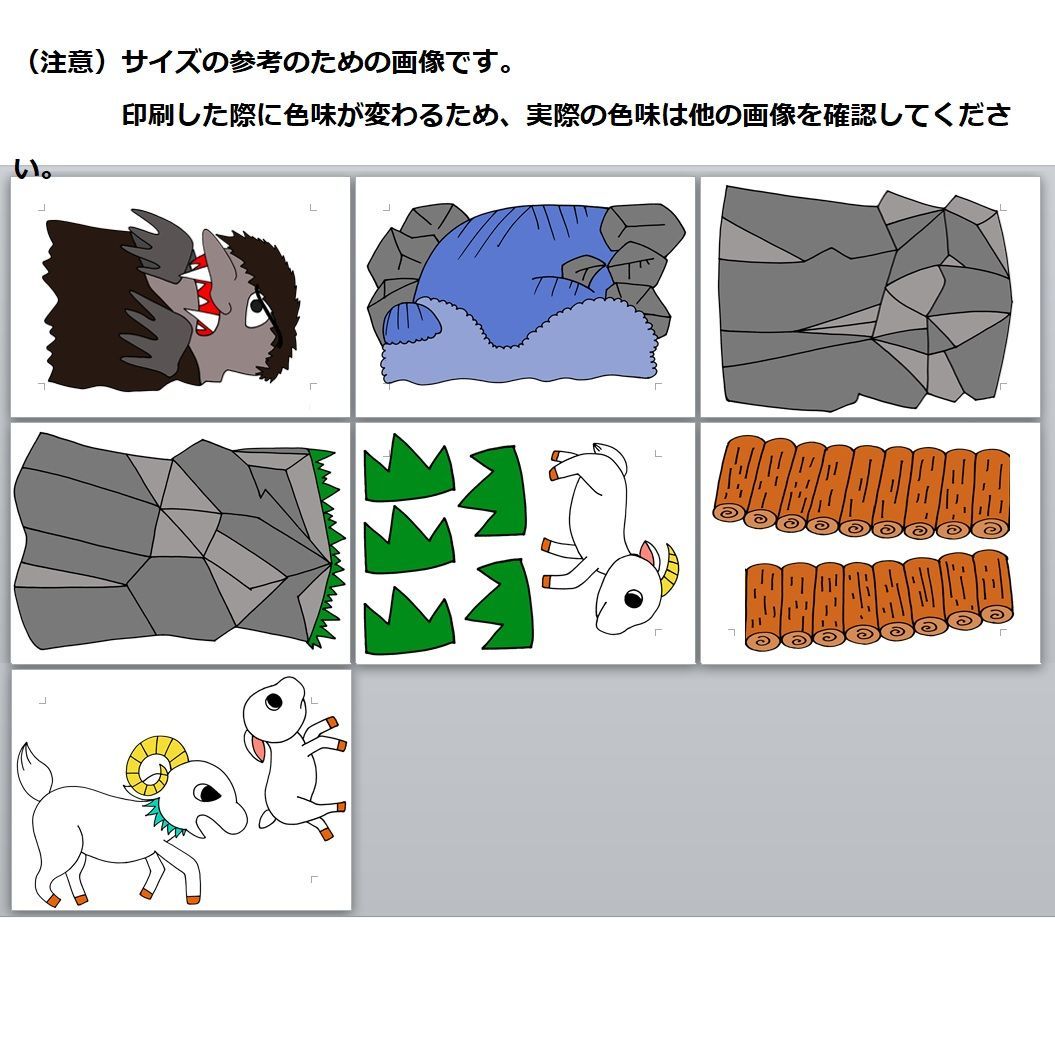 （注意）サイズの参考のための画像です。

印刷した際に色味が変わるため、実際の色味は他の画像を確認してください。