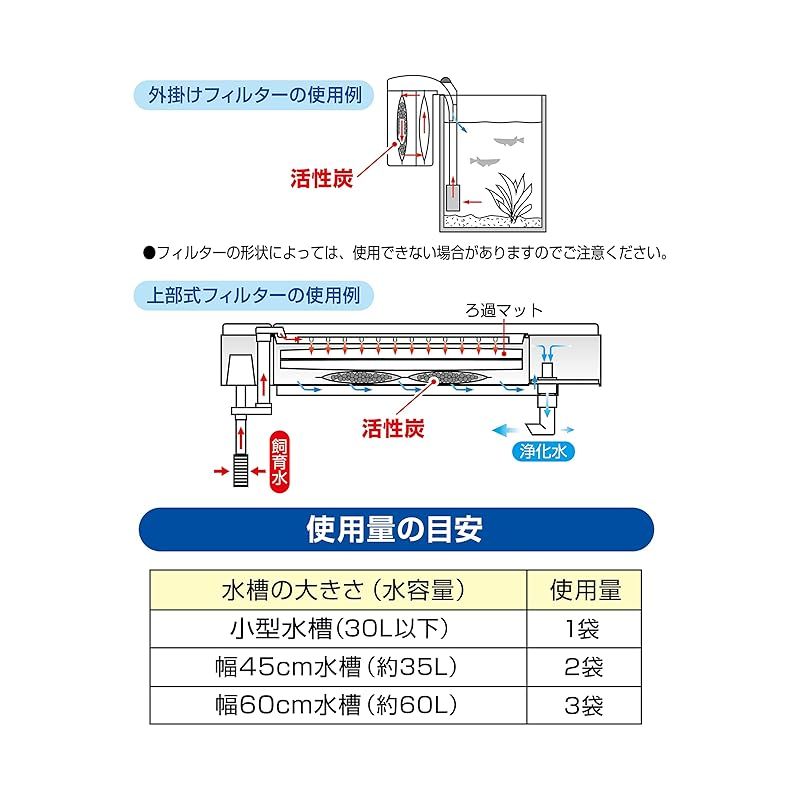 外掛けフィルターの使用例

活性炭

●フィルターの形状によっては、使用できない場合がありますのでご注意ください。

上部式フィルターの使用例

ろ過マット

活性炭

飼育水

浄化水

使用量の目安

| 水槽の大きさ（水容量） | 使用量 |
|---|---|
| 小型水槽(30L以下) | 1袋 |
| 幅45cm水槽（約35L） | 2袋 |
| 幅60cm水槽（約60L） | 3袋 |