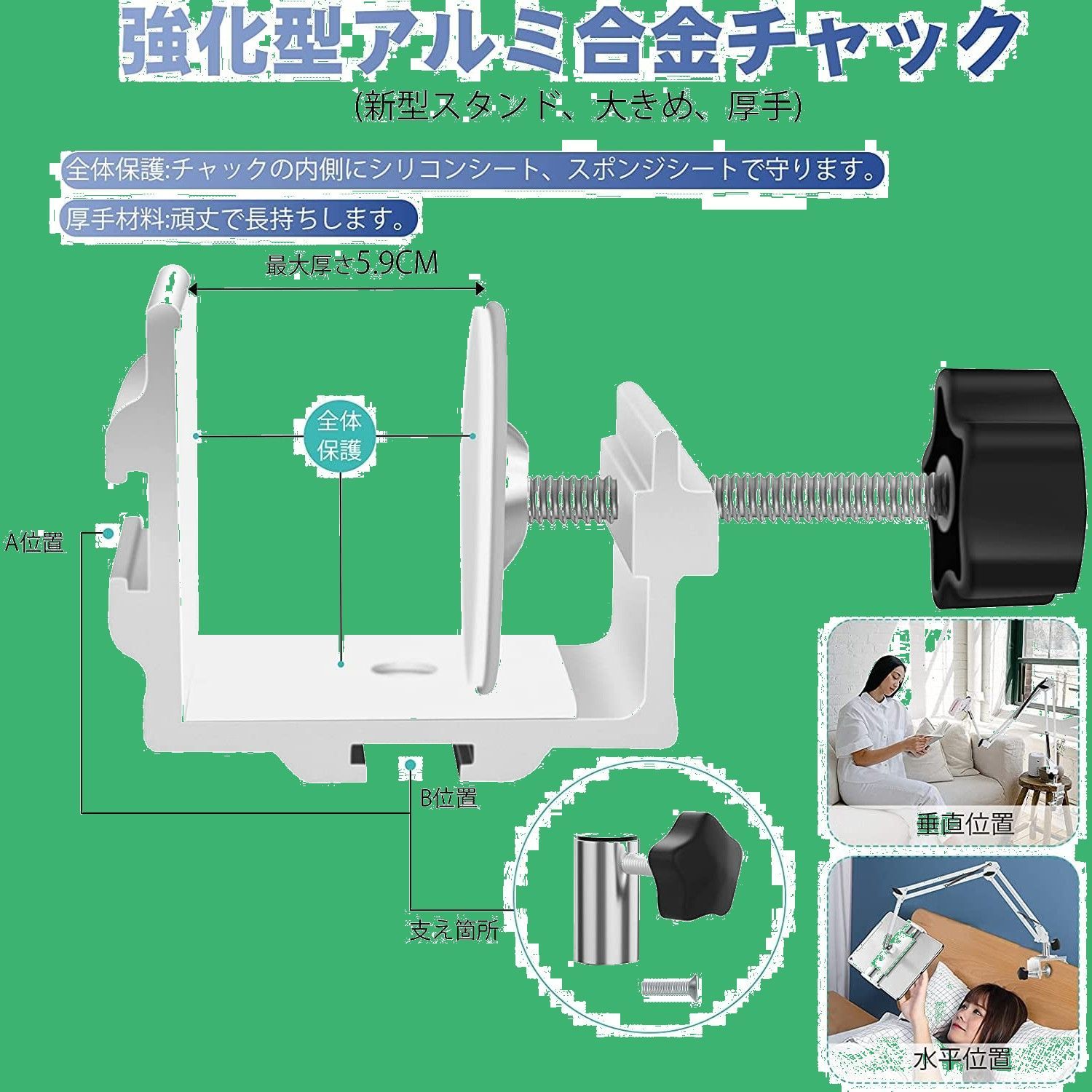 強化型アルミ合金チャック

(新型スタンド、大きめ、厚手)

全体保護:チャックの内側にシリコンシート、スポンジシートで守ります。

厚手材料:頑丈で長持ちします。

最大厚さ5.9CM

全体保護

A位置

B位置

支え箇所

垂直位置

水平位置