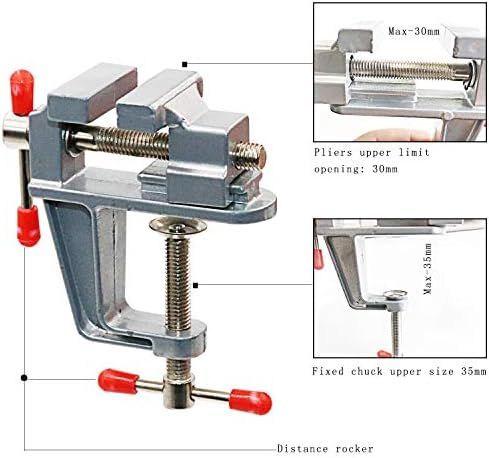 Max-30mm

Pliers upper limit opening: 30mm

Max-35mm

Fixed chuck upper size 35mm

Distance rocker