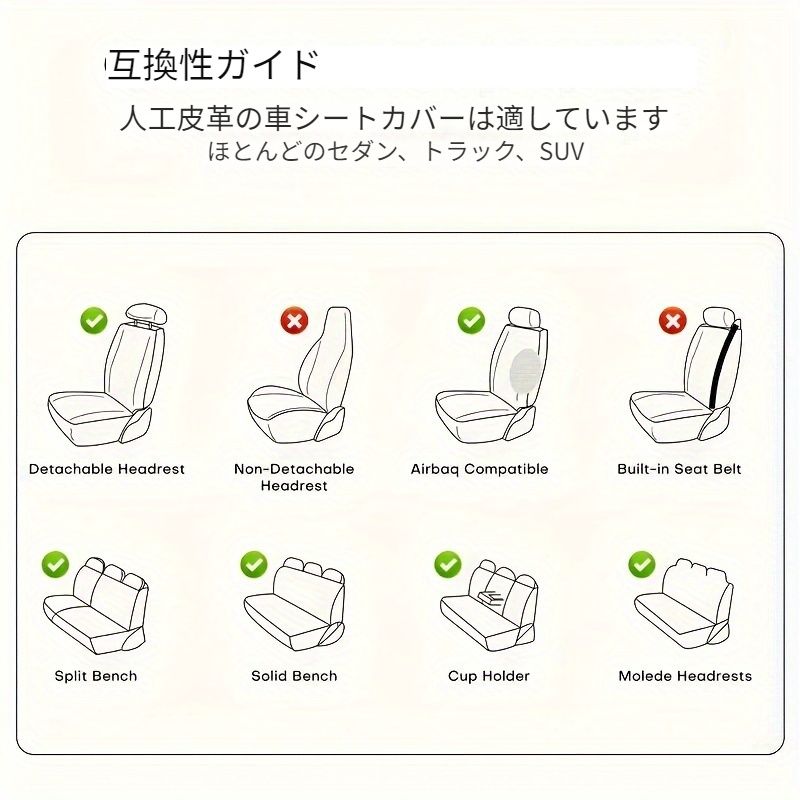 互換性ガイド

人工皮革の車シートカバーは適しています
ほとんどのセダン、トラック、SUV

Detachable Headrest

Non-Detachable Headrest

Airbaq Compatible

Built-in Seat Belt

Split Bench

Solid Bench

Cup Holder

Molede Headrests