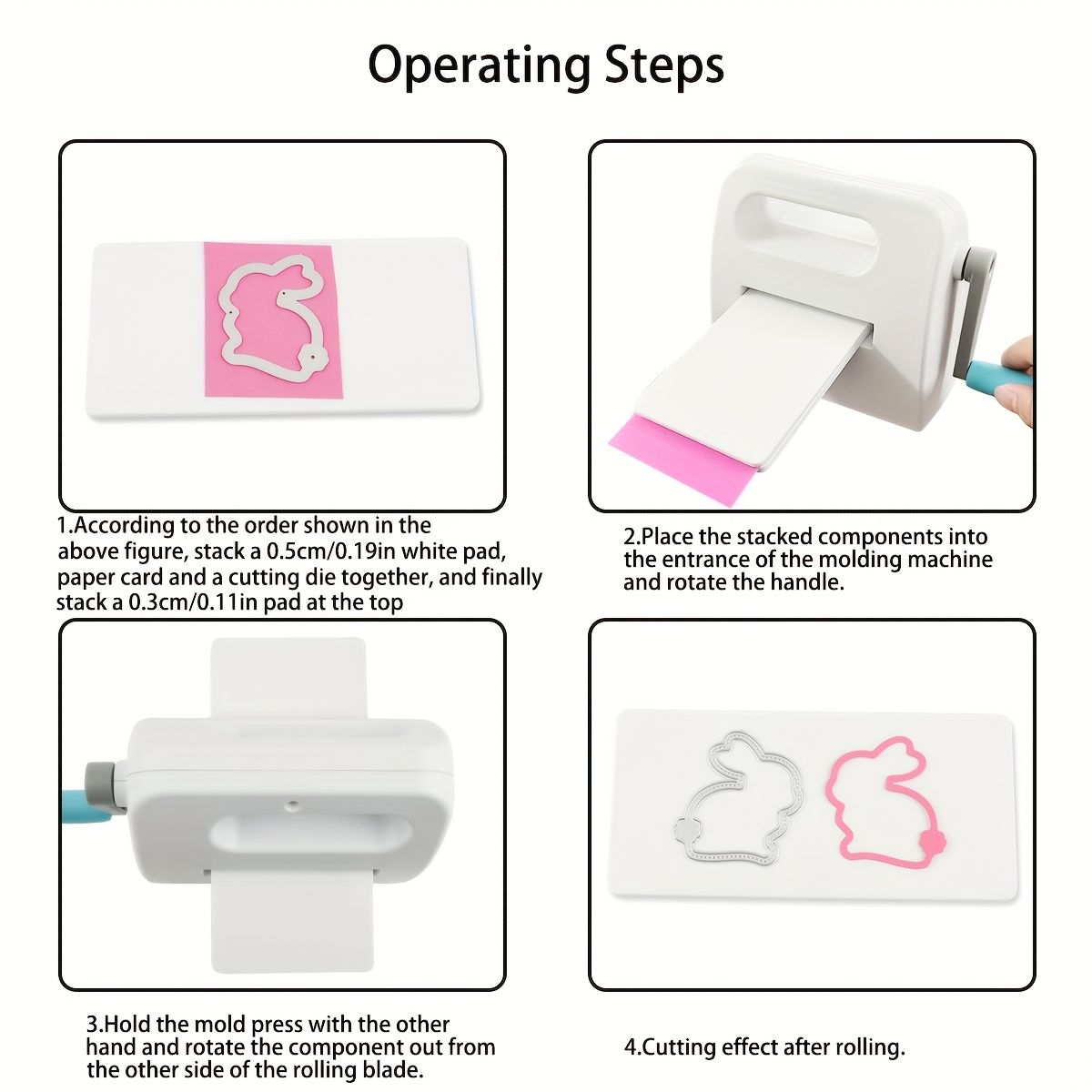 Operating Steps

1.According to the order shown in the above figure, stack a 0.5cm/0.19in white pad, paper card and a cutting die together, and finally stack a 0.3cm/0.11in pad at the top

2.Place the stacked components into the entrance of the molding machine and rotate the handle.

3.Hold the mold press with the other hand and rotate the component out from the other side of the rolling blade.

4.Cutting effect after rolling.